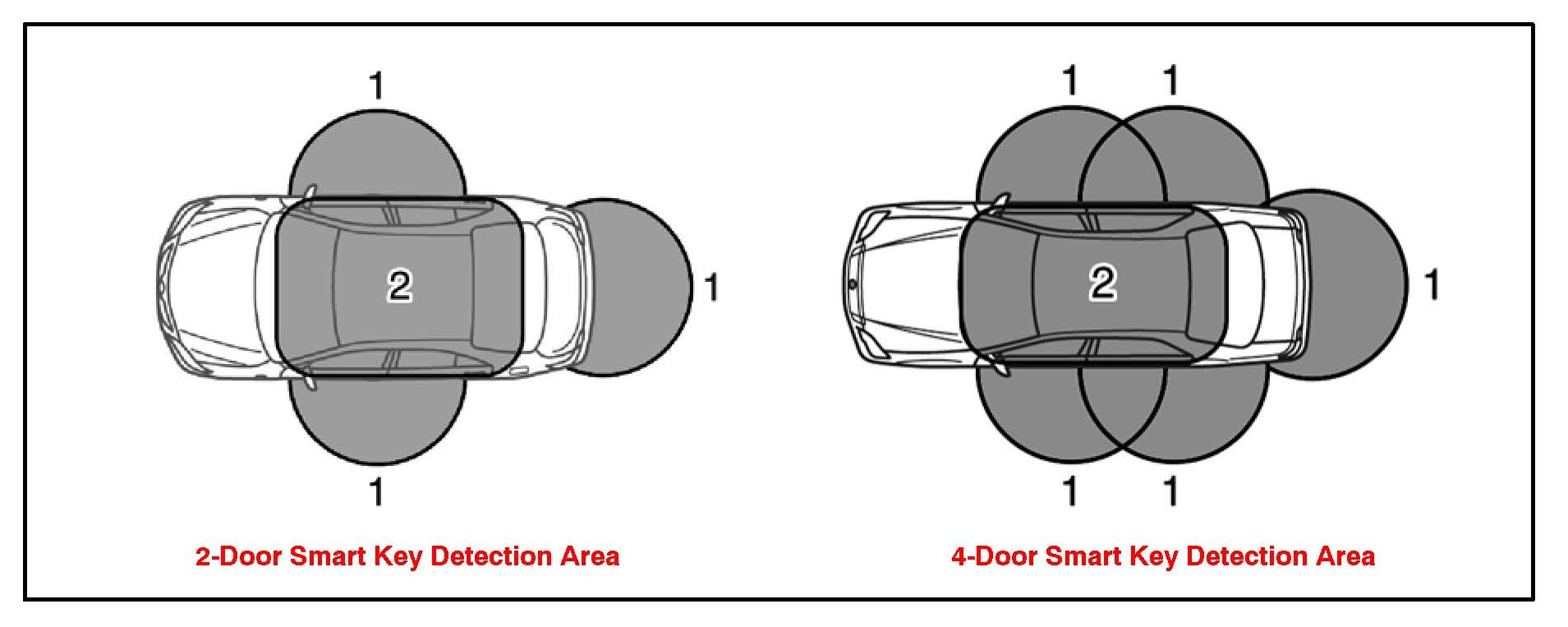 1

2

1

1

2-Door Smart Key Detection Area

1 1

2

1

1 1

4-Door Smart Key Detection Area