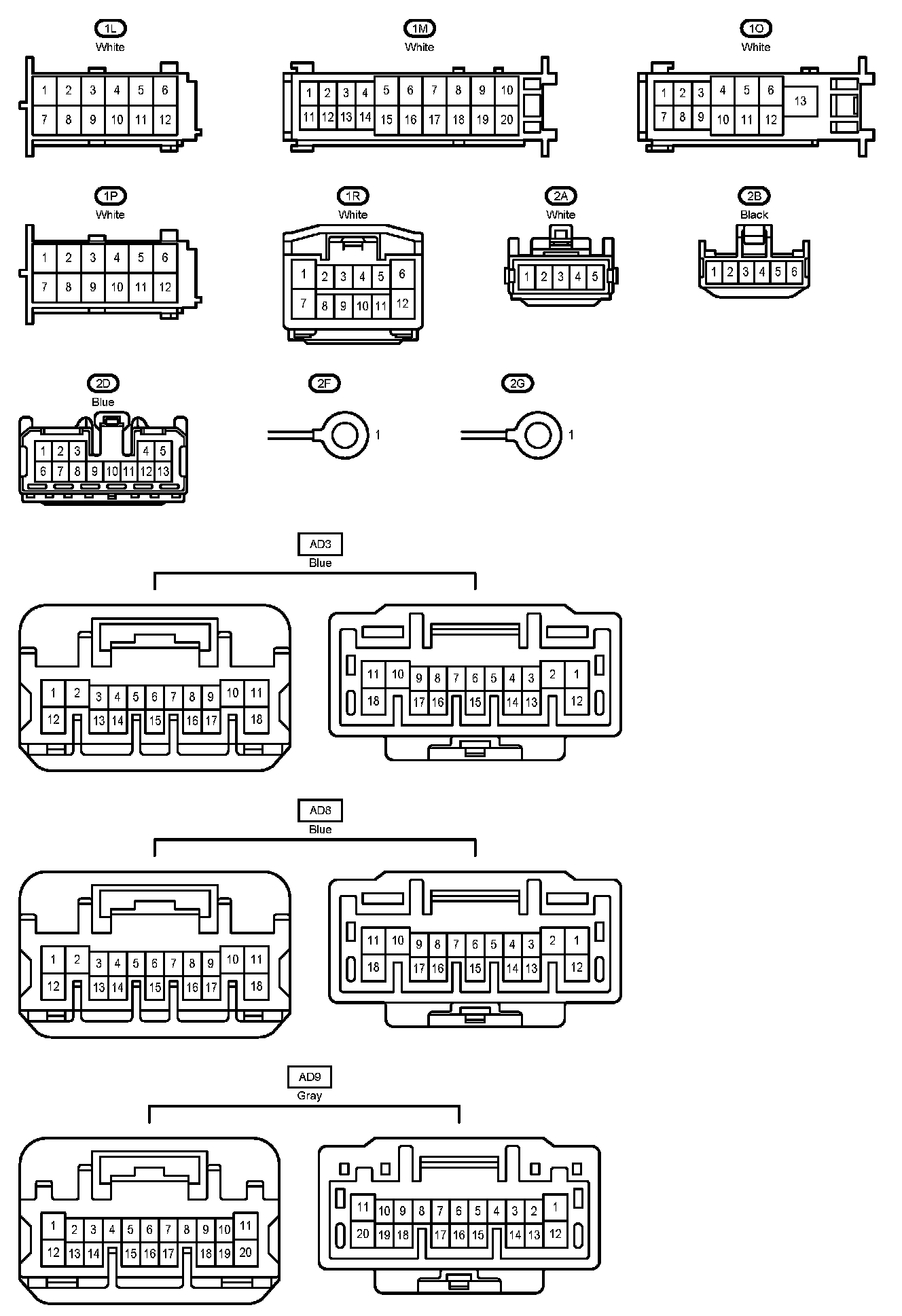 1L
White
1 2 3 4 5 6
7 8 9 10 11 12

1M
White
1 2 3 4 5 6 7 8 9 10
11 12 13 14 15 16 17 18 19 20

1O
White
1 2 3 4 5 6 13
7 8 9 10 11 12

1P
White
1 2 3 4 5 6
7 8 9 10 11 12

1R
White
1 2 3 4 5 6
7 8 9 10 11 12

2A
White
1 2 3 4 5

2B
Black
1 2 3 4 5 6

2D
Blue
1 2 3 4 5
6 7 8 9 10 11 12 13

2F
1

2G
1

AD3
Blue
1 2 3 4 5 6 7 8 9 10 11
12 13 14 15 16 17 18
11 10 9 8 7 6 5 4 3 2 1
18 17 16 15 14 13 12

AD8
Blue
1 2 3 4 5 6 7 8 9 10 11
12 13 14 15 16 17 18
11 10 9 8 7 6 5 4 3 2 1
18 17 16 15 14 13 12

AD9
Gray
1 2 3 4 5 6 7 8 9 10 11
12 13 14 15 16 17 18 19 20
11 10 9 8 7 6 5 4 3 2 1
20 19 18 17 16 15 14 13 12