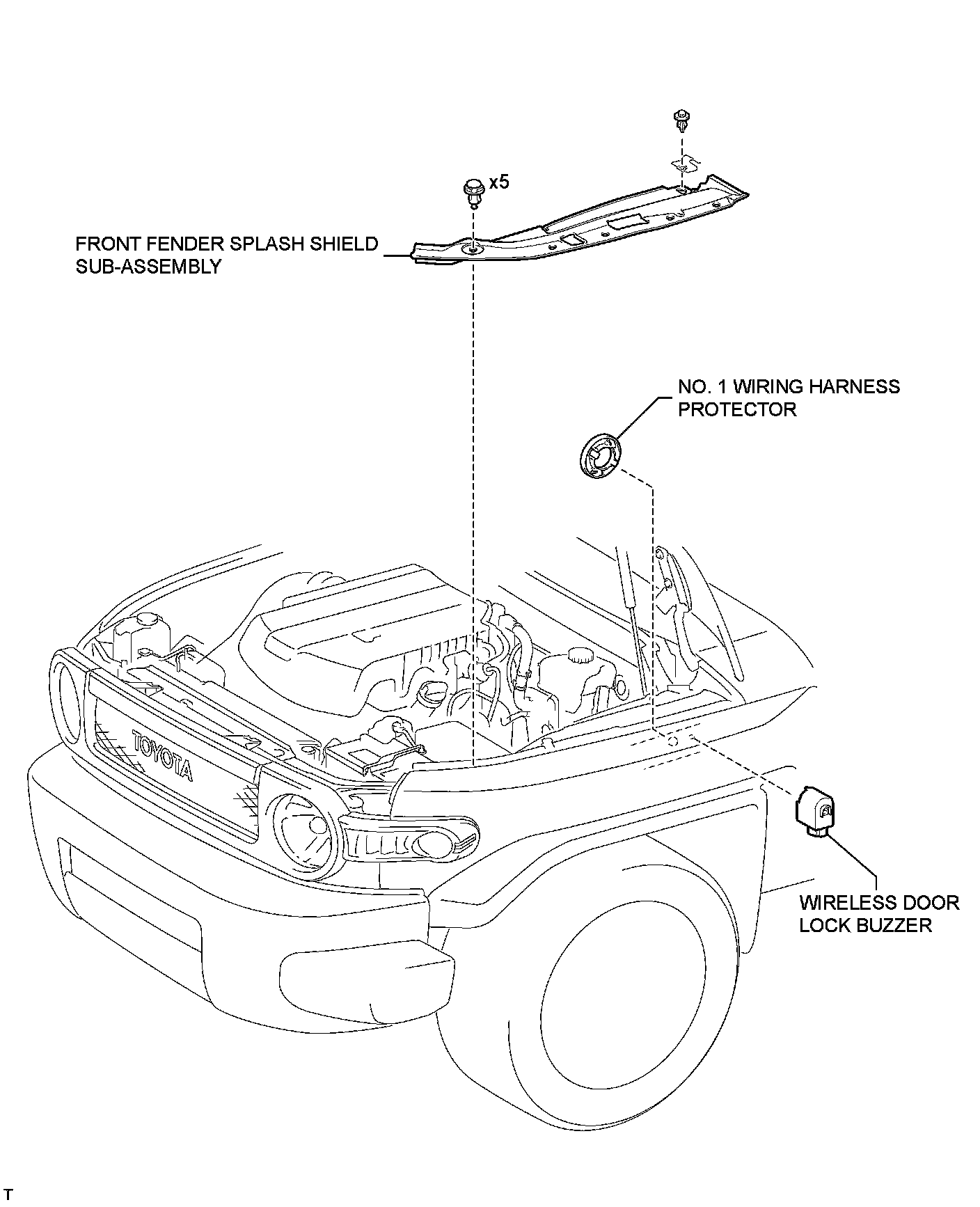 x5

FRONT FENDER SPLASH SHIELD SUB-ASSEMBLY

NO. 1 WIRING HARNESS PROTECTOR

TOYOTA

WIRELESS DOOR LOCK BUZZER

T