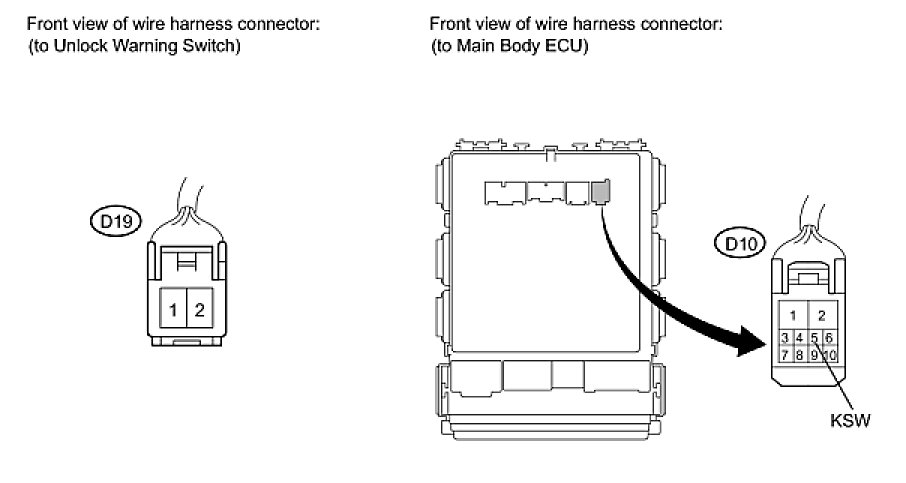 Front view of wire harness connector:
(to Unlock Warning Switch)

D19

1 2

Front view of wire harness connector:
(to Main Body ECU)

D10

1 2
3 4 5 6
7 8 9 10

KSW