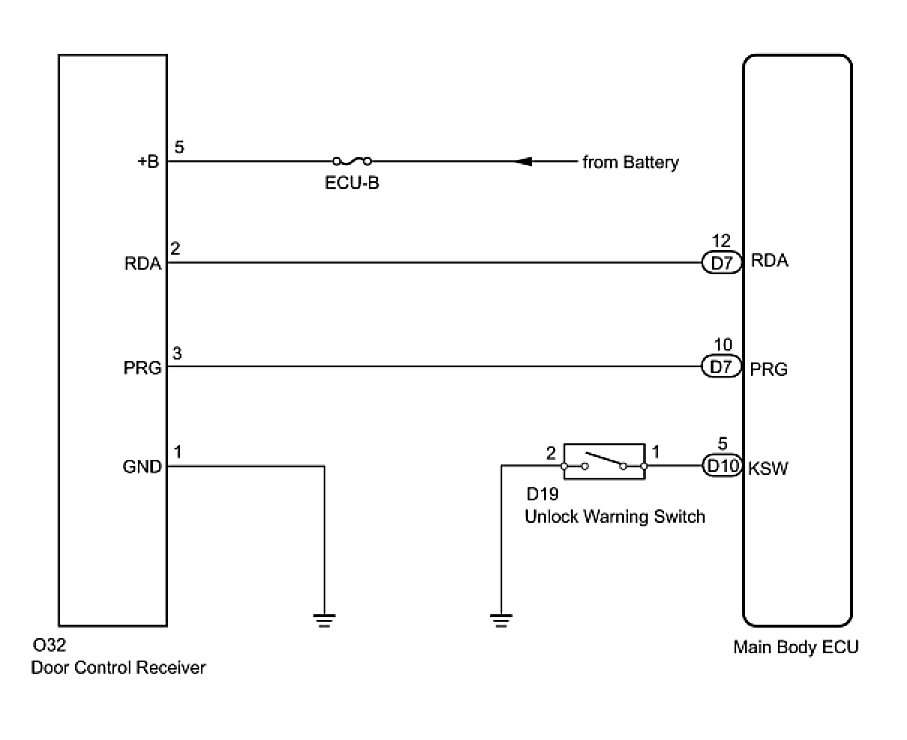 +B
5
ECU-B
from Battery

RDA
2
12
D7
RDA

PRG
3
10
D7
PRG

GND
1
2
1
5
D10
KSW
D19
Unlock Warning Switch

O32
Door Control Receiver

Main Body ECU