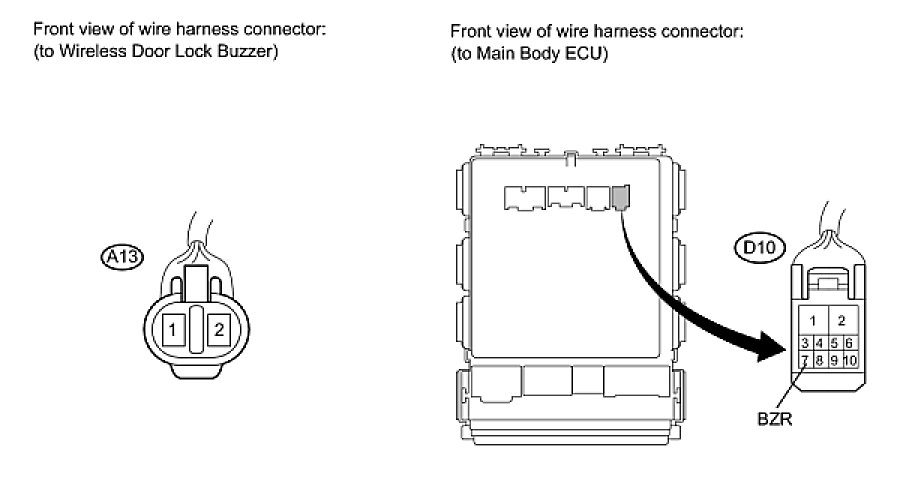 Front view of wire harness connector:
(to Wireless Door Lock Buzzer)

A13

1 2

Front view of wire harness connector:
(to Main Body ECU)

D10

1 2
3 4 5 6
7 8 9 10

BZR