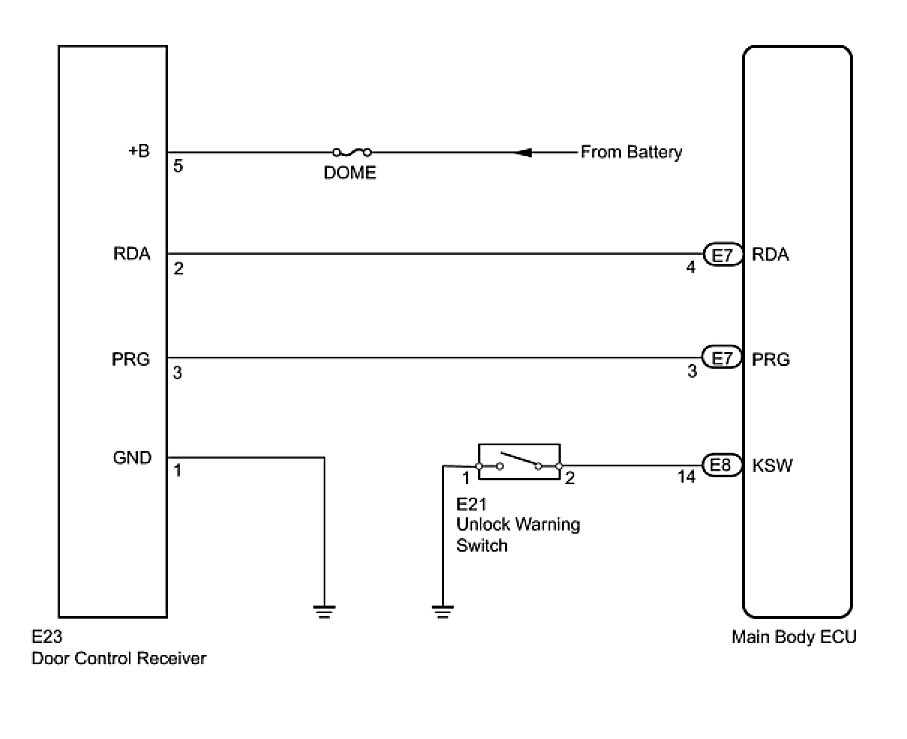 +B
5
DOME
From Battery

RDA
2
4
E7
RDA

PRG
3
3
E7
PRG

GND
1
1
2
14
E8
KSW

E21
Unlock Warning Switch

E23
Door Control Receiver

Main Body ECU