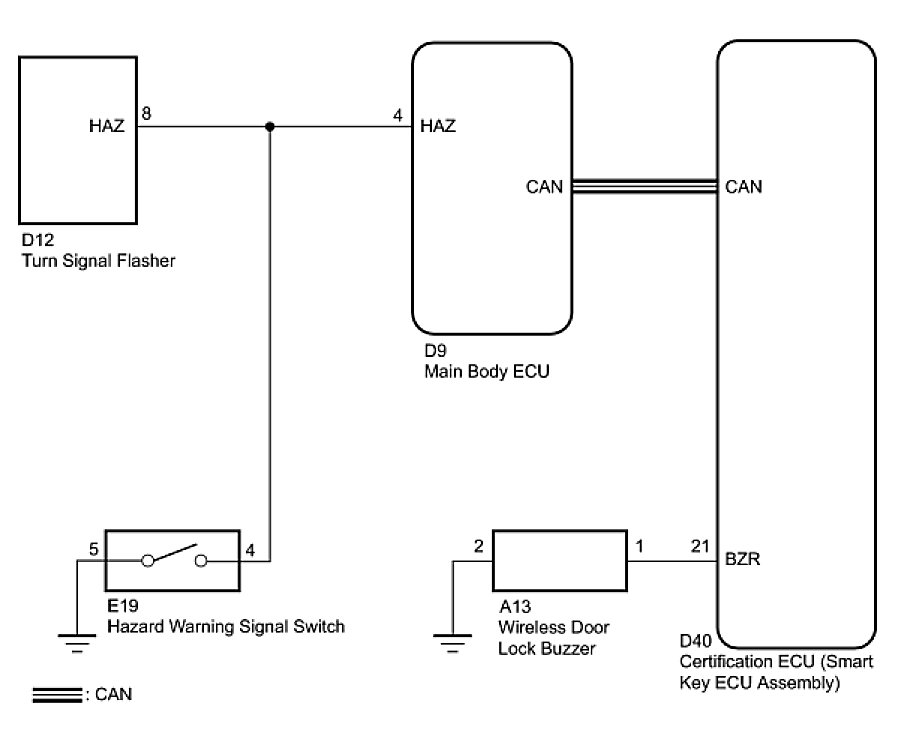 HAZ 8

4 HAZ

CAN

CAN

D12
Turn Signal Flasher

D9
Main Body ECU

5

4

E19
Hazard Warning Signal Switch

2

1

21 BZR

A13
Wireless Door Lock Buzzer

D40
Certification ECU (Smart Key ECU Assembly)

: CAN