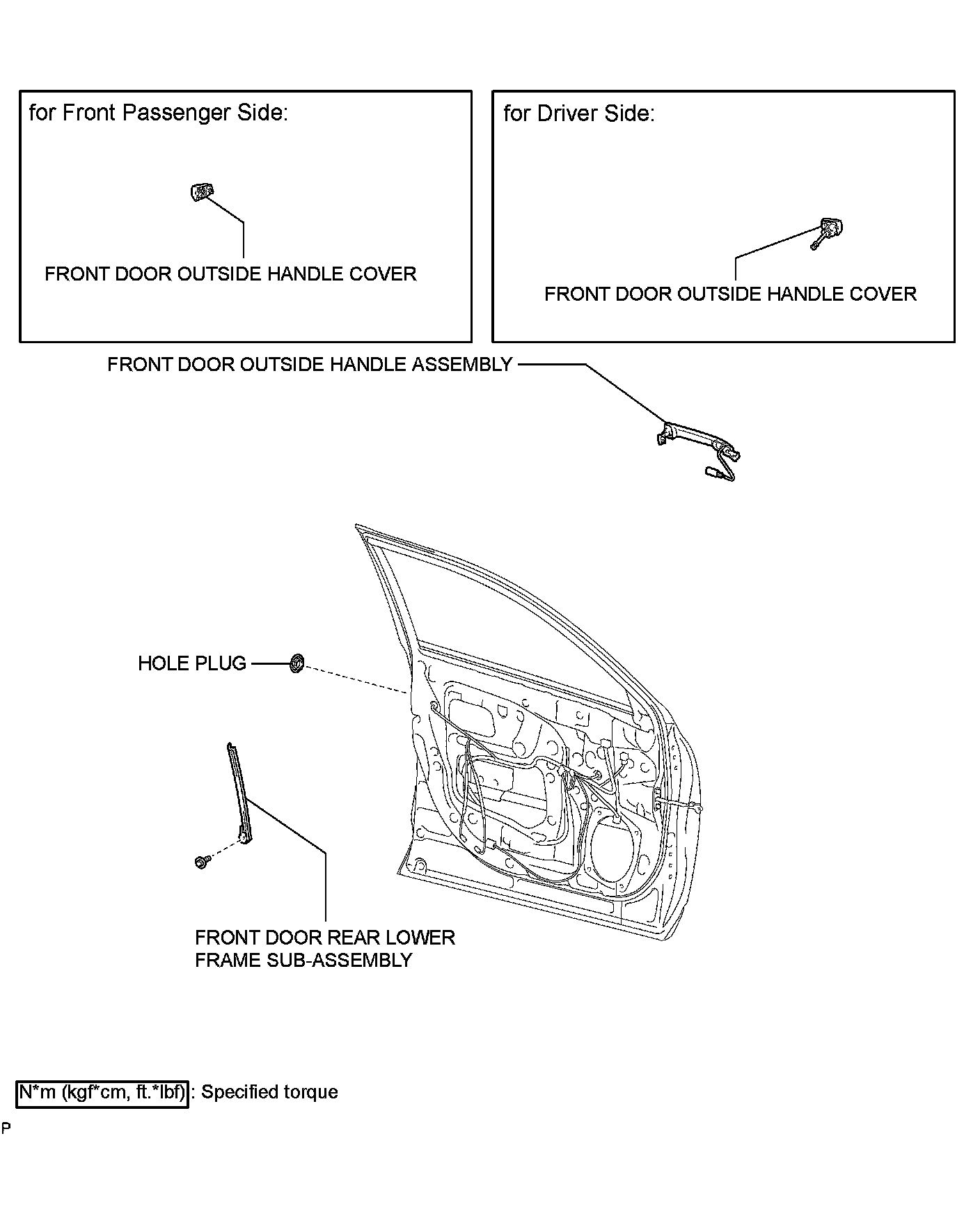 for Front Passenger Side:

FRONT DOOR OUTSIDE HANDLE COVER

for Driver Side:

FRONT DOOR OUTSIDE HANDLE COVER

FRONT DOOR OUTSIDE HANDLE ASSEMBLY

HOLE PLUG

FRONT DOOR REAR LOWER FRAME SUB-ASSEMBLY

N*m (kgf*cm, ft.*lbf) : Specified torque

P