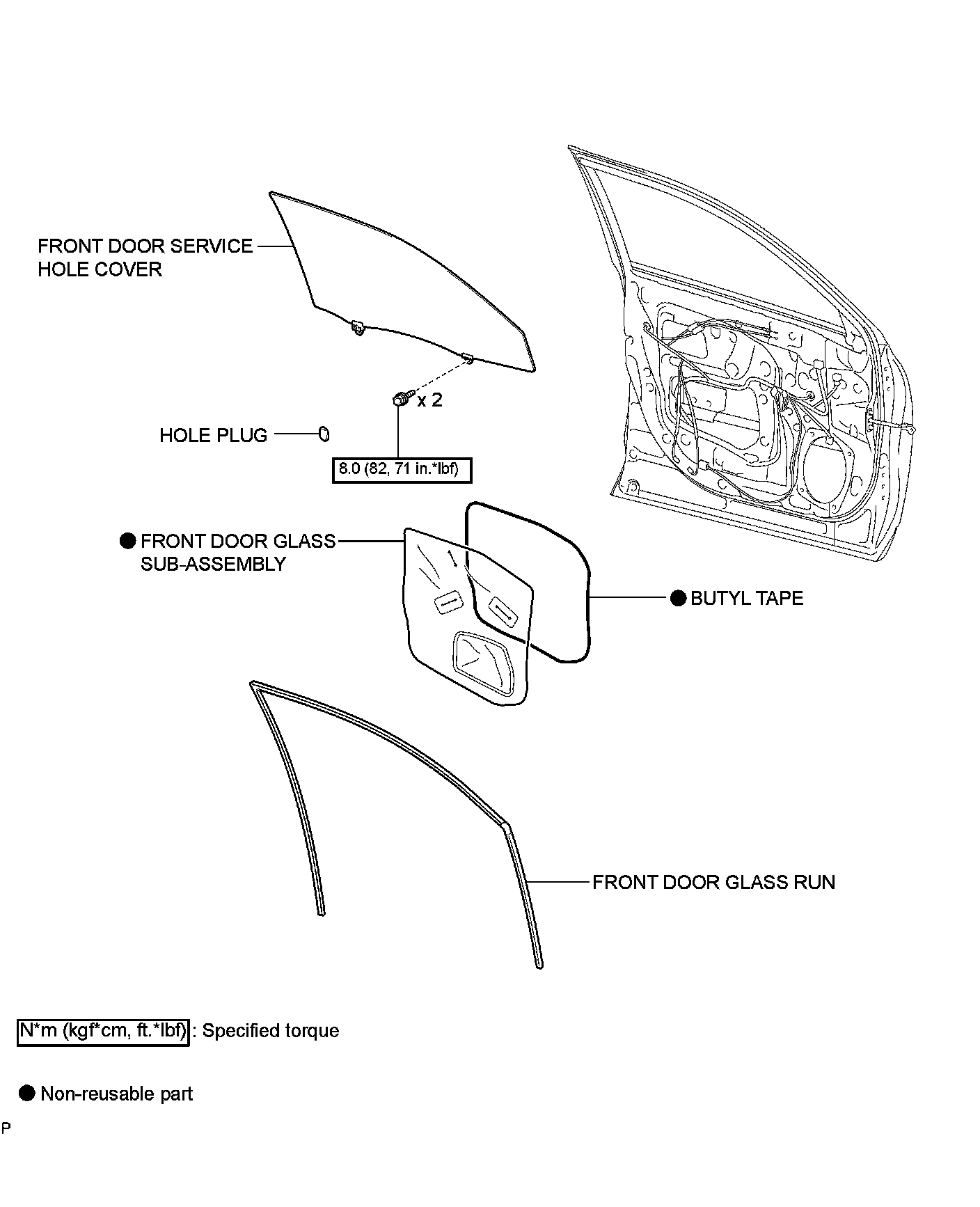 FRONT DOOR SERVICE HOLE COVER

x 2

HOLE PLUG

8.0 (82, 71 in.*lbf)

● FRONT DOOR GLASS SUB-ASSEMBLY

● BUTYL TAPE

FRONT DOOR GLASS RUN

N*m (kgf*cm, ft.*lbf) : Specified torque

● Non-reusable part

P