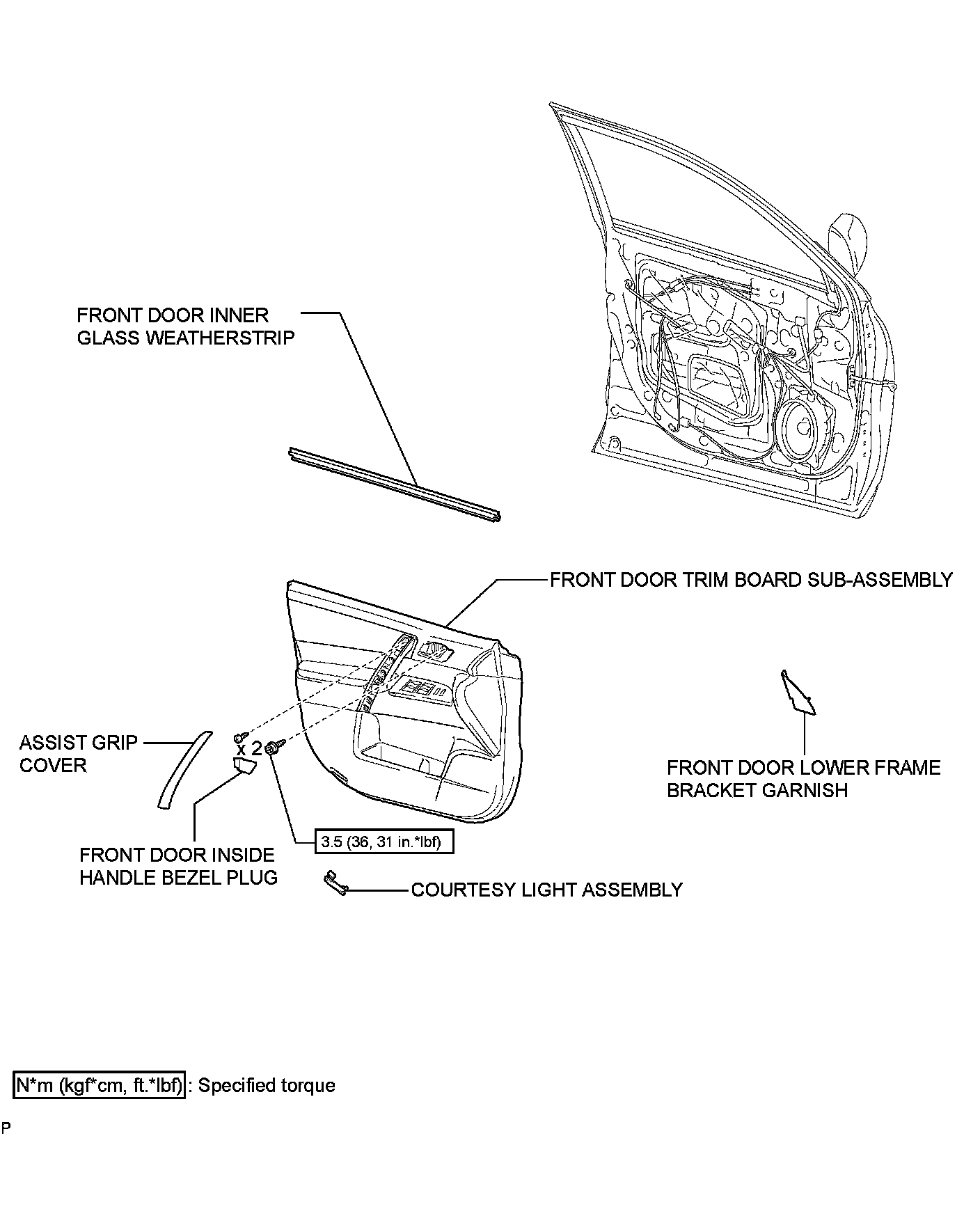 FRONT DOOR INNER GLASS WEATHERSTRIP

FRONT DOOR TRIM BOARD SUB-ASSEMBLY

ASSIST GRIP COVER

x 2

FRONT DOOR LOWER FRAME BRACKET GARNISH

FRONT DOOR INSIDE HANDLE BEZEL PLUG

3.5 (36, 31 in.*lbf)

COURTESY LIGHT ASSEMBLY

N*m (kgf*cm, ft.*lbf) : Specified torque

P