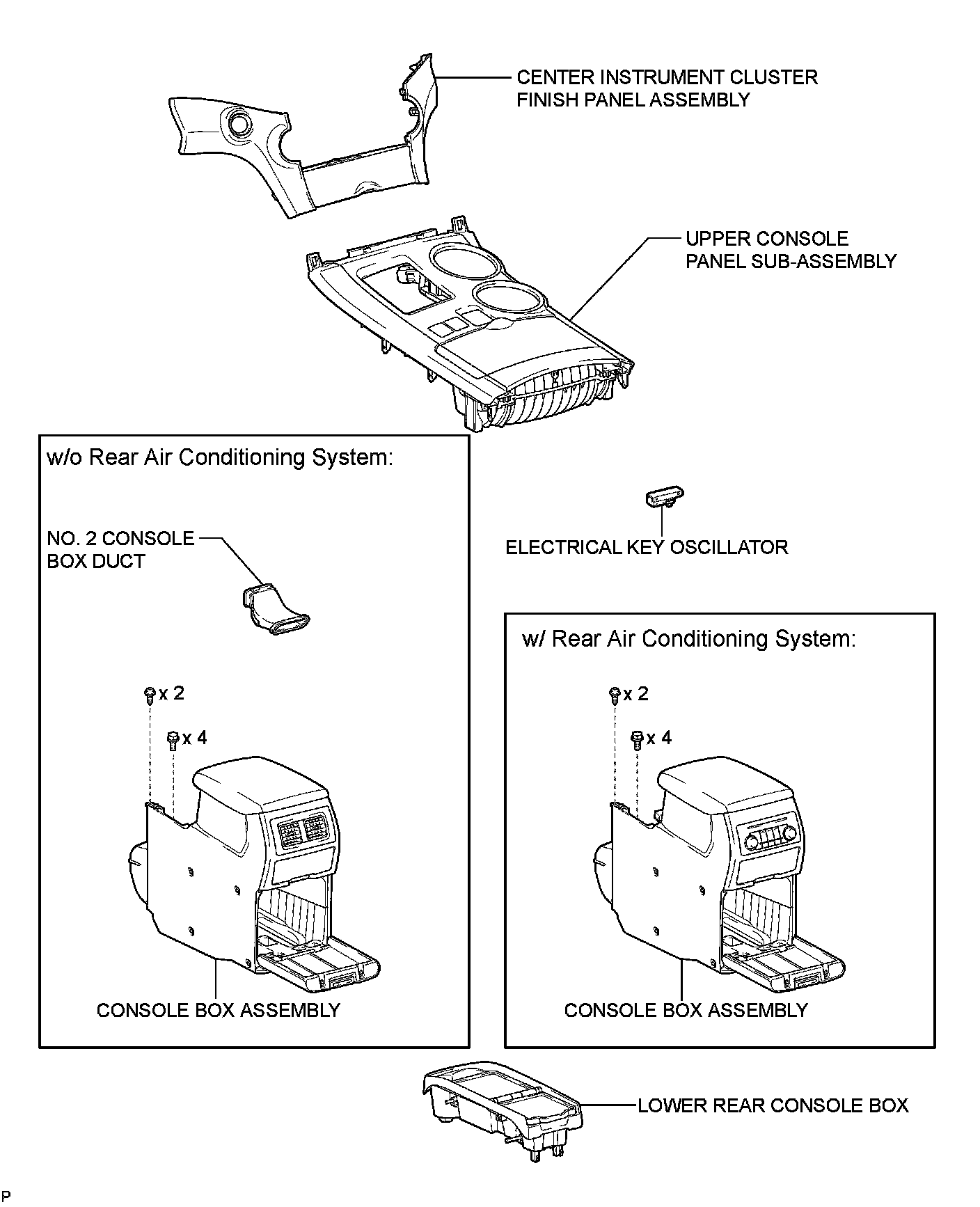 CENTER INSTRUMENT CLUSTER FINISH PANEL ASSEMBLY

UPPER CONSOLE PANEL SUB-ASSEMBLY

w/o Rear Air Conditioning System:

NO. 2 CONSOLE BOX DUCT

x 2

x 4

CONSOLE BOX ASSEMBLY

ELECTRICAL KEY OSCILLATOR

w/ Rear Air Conditioning System:

x 2

x 4

CONSOLE BOX ASSEMBLY

LOWER REAR CONSOLE BOX

P