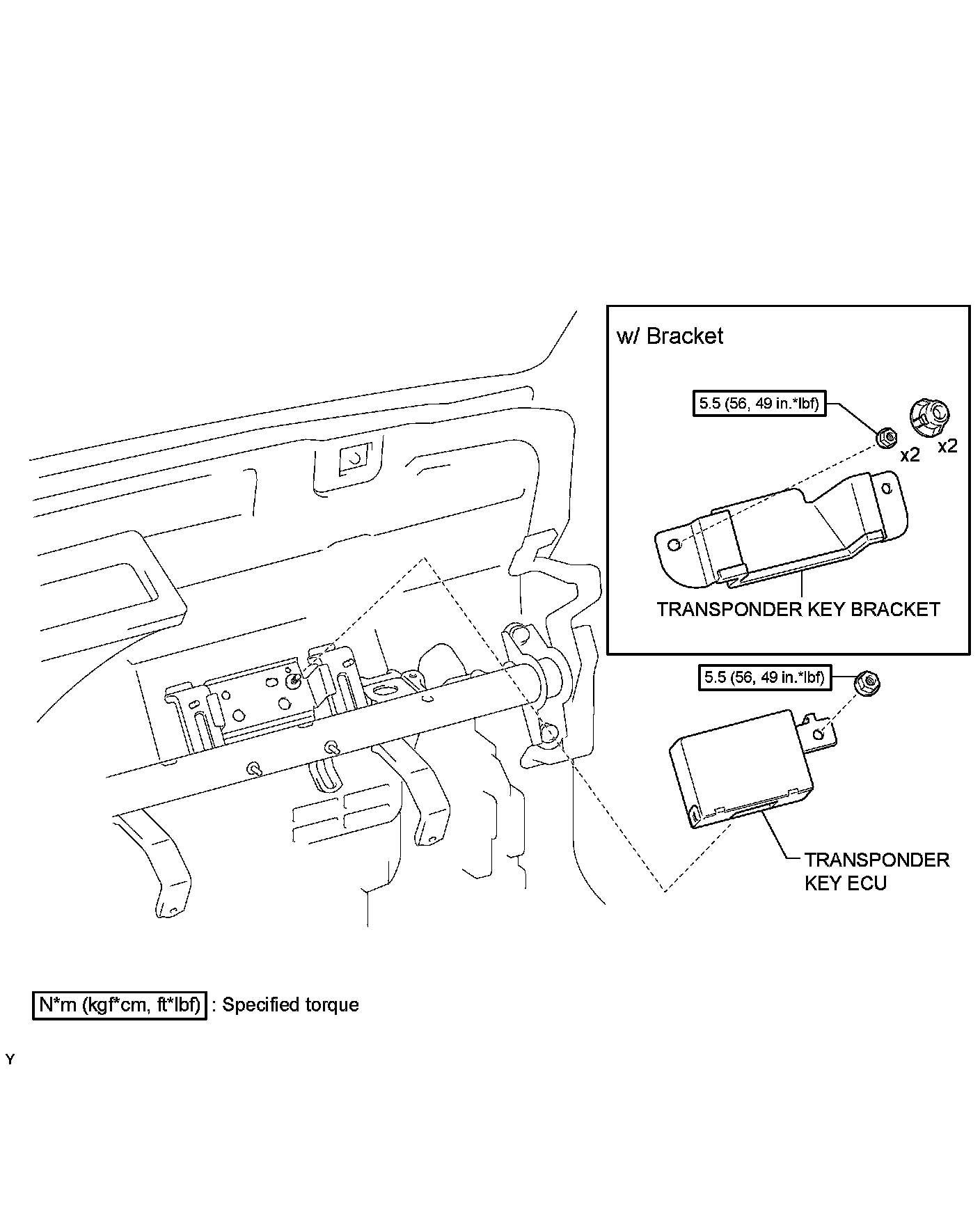 w/ Bracket

5.5 (56, 49 in.*lbf)

x2

x2

TRANSPONDER KEY BRACKET

5.5 (56, 49 in.*lbf)

TRANSPONDER KEY ECU

N*m (kgf*cm, ft*lbf) : Specified torque

Y