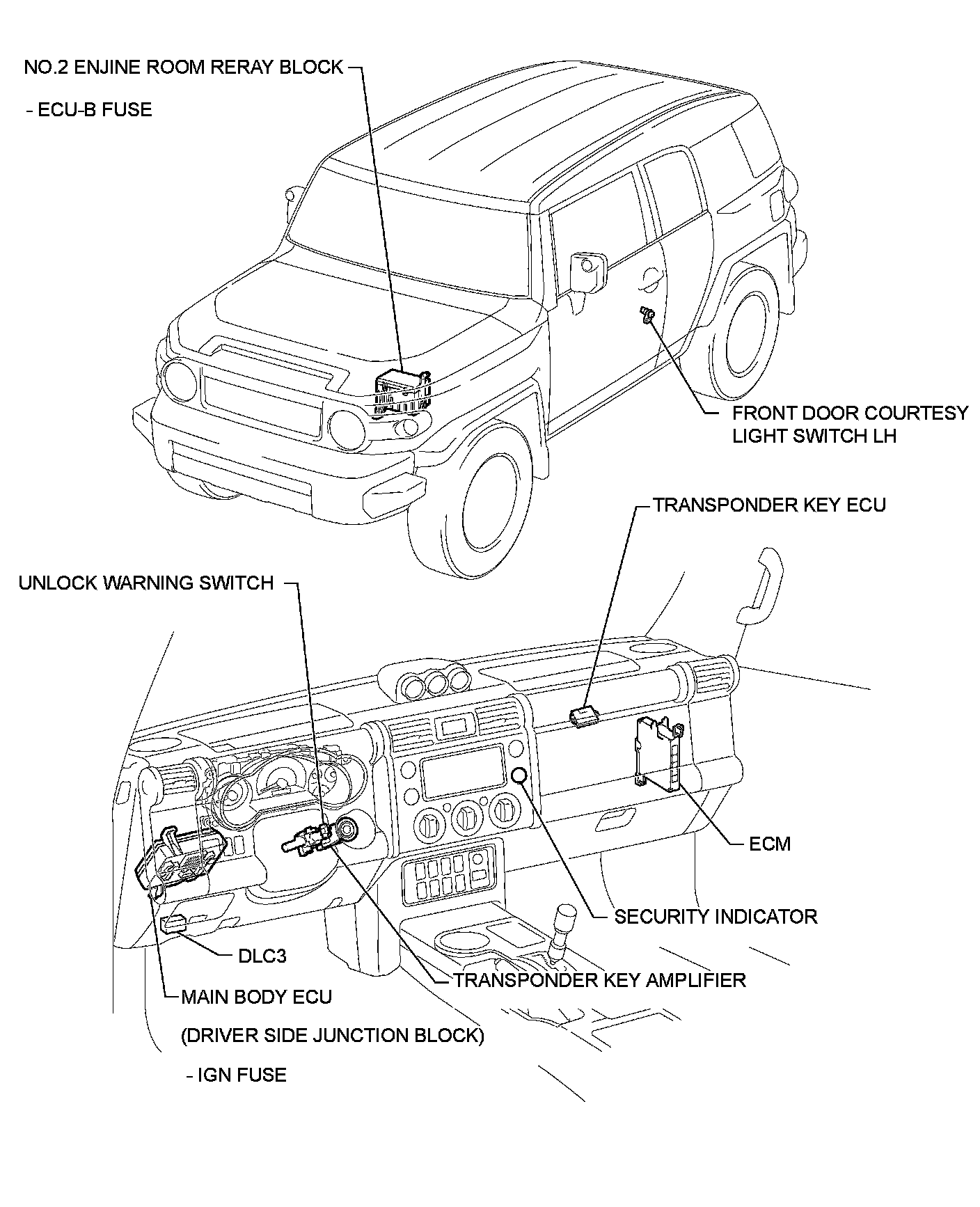 NO.2 ENJINE ROOM RERAY BLOCK

- ECU-B FUSE

FRONT DOOR COURTESY LIGHT SWITCH LH

TRANSPONDER KEY ECU

UNLOCK WARNING SWITCH

ECM

SECURITY INDICATOR

DLC3

TRANSPONDER KEY AMPLIFIER

MAIN BODY ECU

(DRIVER SIDE JUNCTION BLOCK)

- IGN FUSE