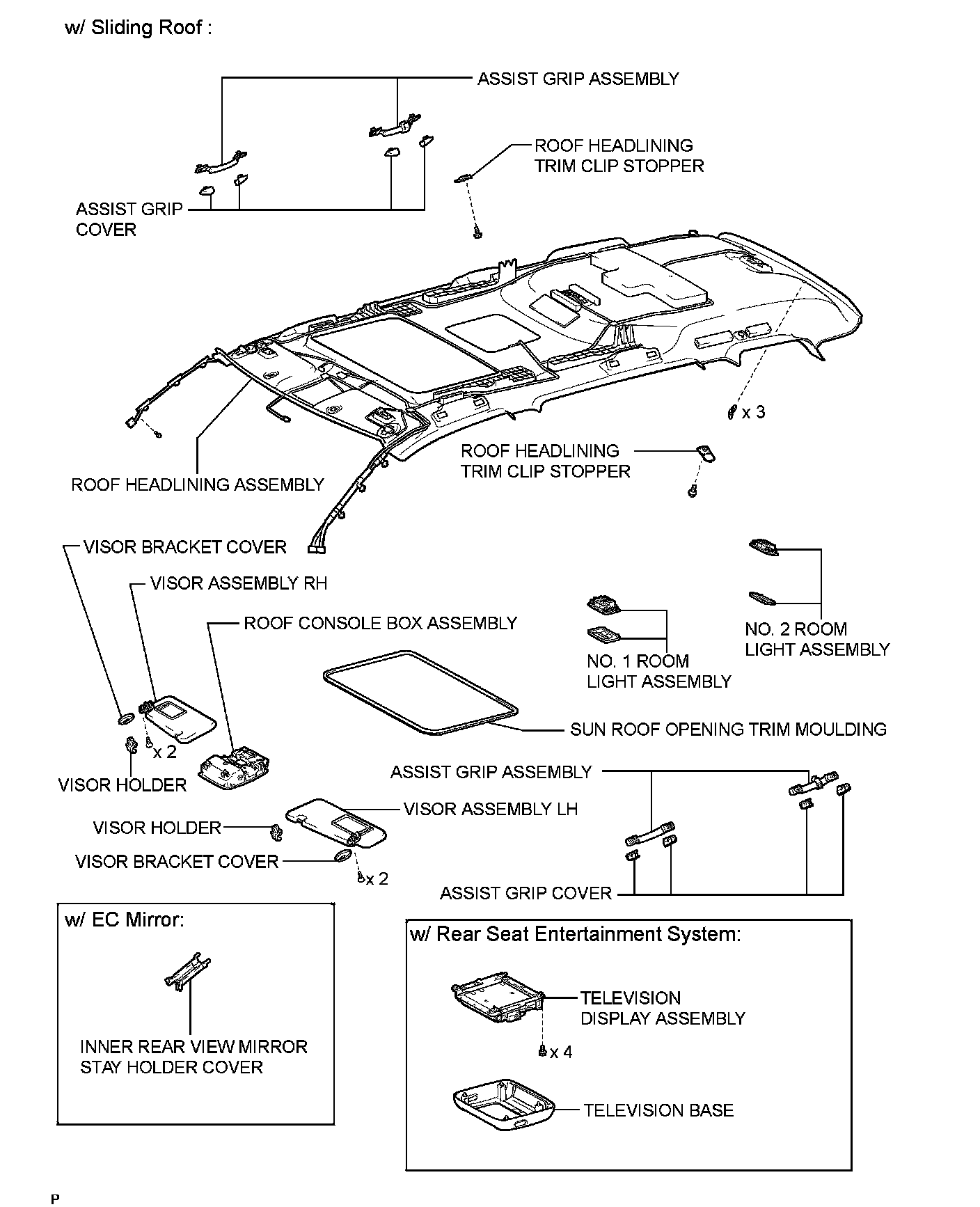 w/ Sliding Roof :

ASSIST GRIP ASSEMBLY

ROOF HEADLINING TRIM CLIP STOPPER

ASSIST GRIP COVER

x 3

ROOF HEADLINING TRIM CLIP STOPPER

ROOF HEADLINING ASSEMBLY

VISOR BRACKET COVER

VISOR ASSEMBLY RH

ROOF CONSOLE BOX ASSEMBLY

NO. 2 ROOM LIGHT ASSEMBLY

NO. 1 ROOM LIGHT ASSEMBLY

SUN ROOF OPENING TRIM MOULDING

x 2

VISOR HOLDER

ASSIST GRIP ASSEMBLY

VISOR ASSEMBLY LH

VISOR HOLDER

VISOR BRACKET COVER

x 2

ASSIST GRIP COVER

w/ EC Mirror:

INNER REAR VIEW MIRROR STAY HOLDER COVER

w/ Rear Seat Entertainment System:

TELEVISION DISPLAY ASSEMBLY

x 4

TELEVISION BASE

P