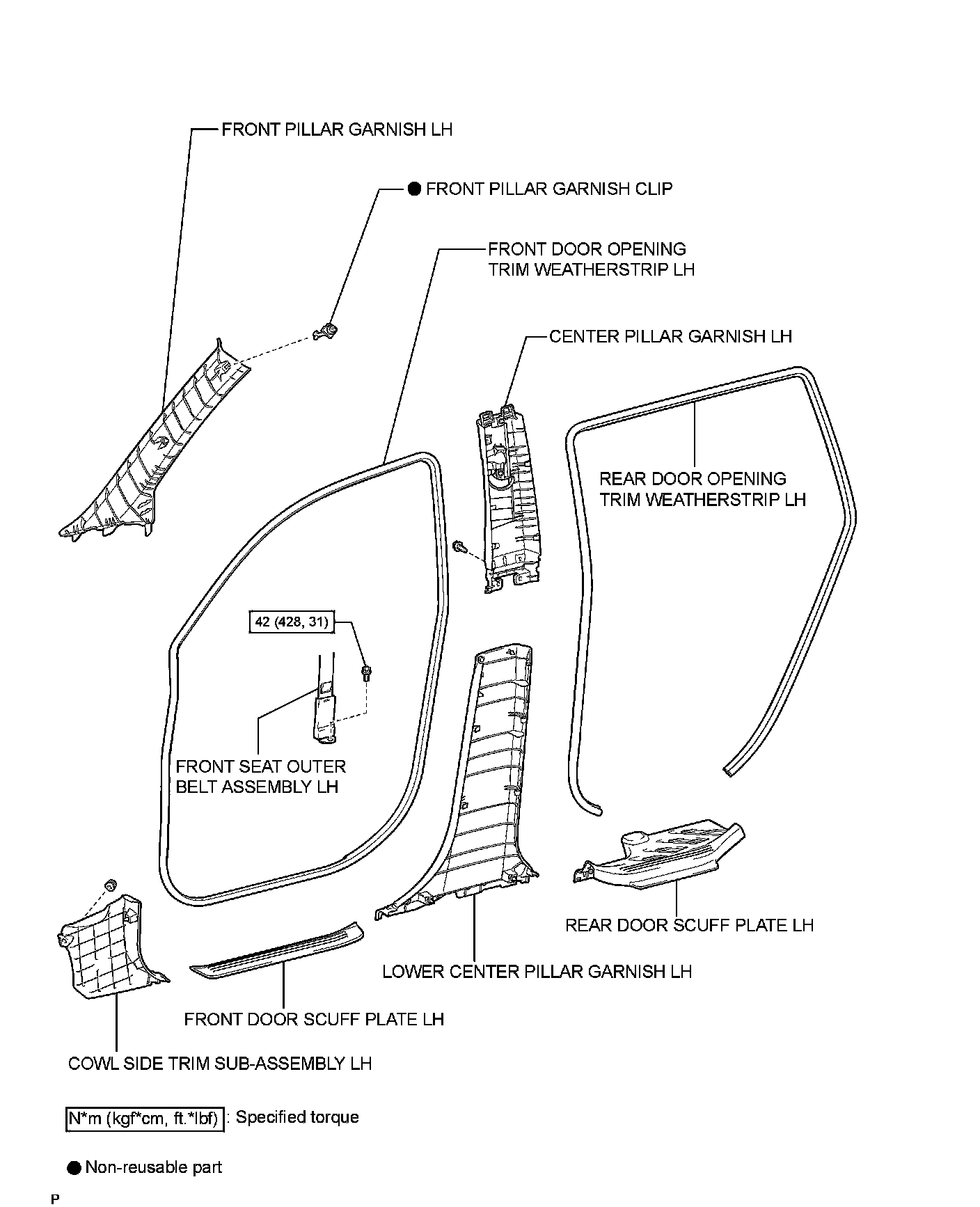 FRONT PILLAR GARNISH LH

● FRONT PILLAR GARNISH CLIP

FRONT DOOR OPENING TRIM WEATHERSTRIP LH

CENTER PILLAR GARNISH LH

REAR DOOR OPENING TRIM WEATHERSTRIP LH

42 (428, 31)

FRONT SEAT OUTER BELT ASSEMBLY LH

REAR DOOR SCUFF PLATE LH

LOWER CENTER PILLAR GARNISH LH

FRONT DOOR SCUFF PLATE LH

COWL SIDE TRIM SUB-ASSEMBLY LH

N*m (kgf*cm, ft.*lbf) : Specified torque

● Non-reusable part

P