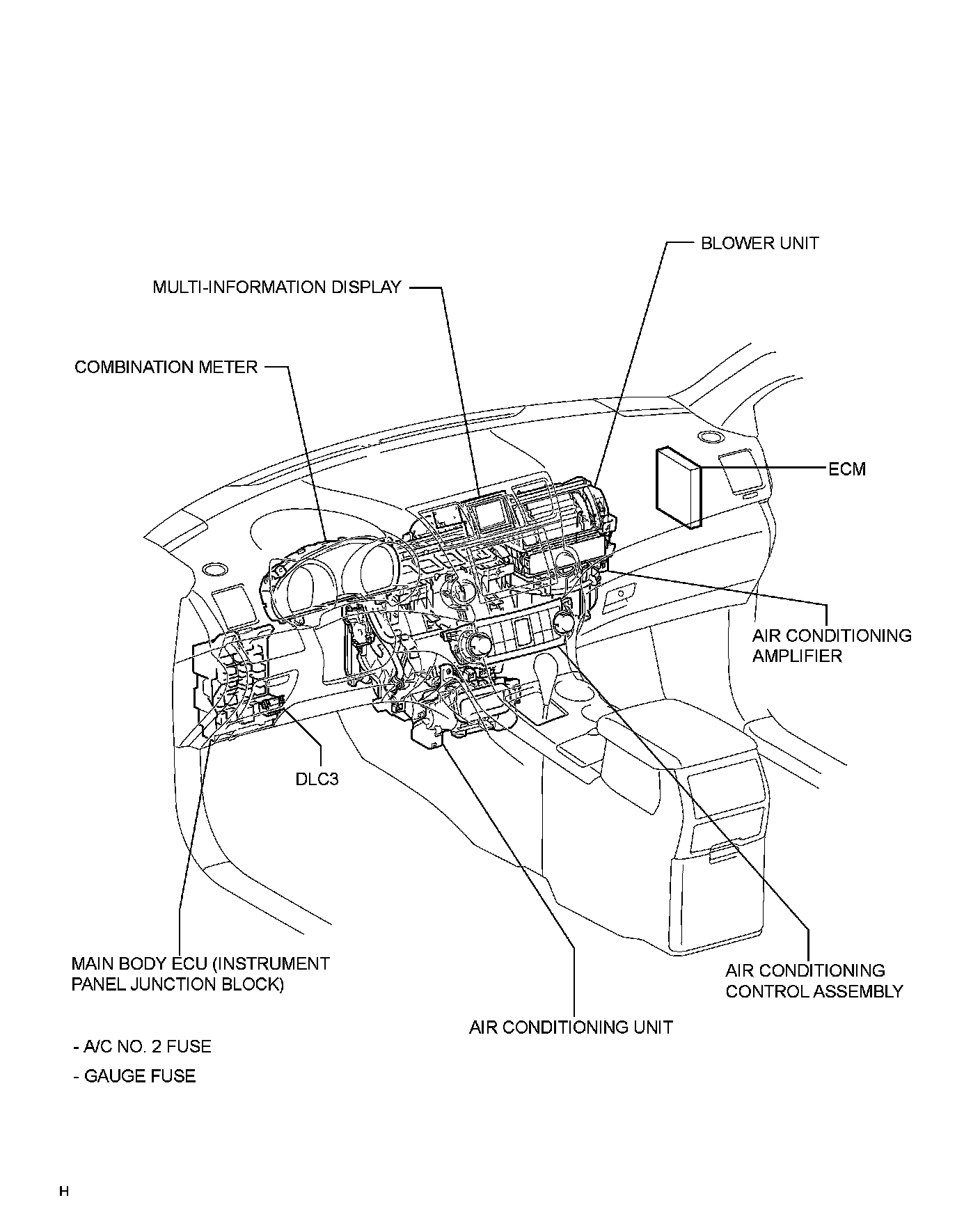 BLOWER UNIT

MULTI-INFORMATION DISPLAY

COMBINATION METER

ECM

AIR CONDITIONING AMPLIFIER

DLC3

MAIN BODY ECU (INSTRUMENT PANEL JUNCTION BLOCK)

AIR CONDITIONING CONTROL ASSEMBLY

AIR CONDITIONING UNIT

- A/C NO. 2 FUSE

- GAUGE FUSE

H