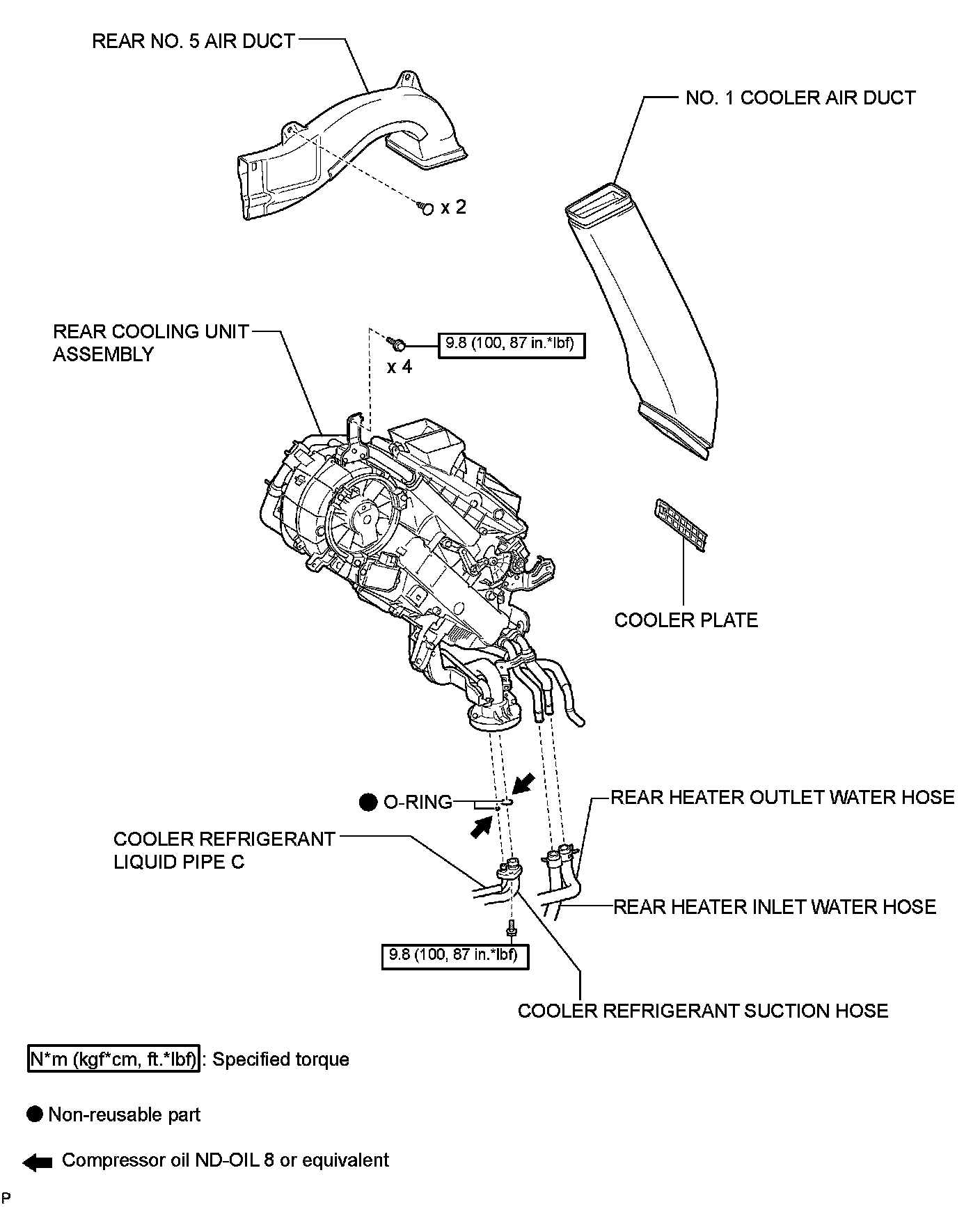 REAR NO. 5 AIR DUCT

NO. 1 COOLER AIR DUCT

x 2

REAR COOLING UNIT ASSEMBLY

9.8 (100, 87 in.*lbf)

x 4

COOLER PLATE

● O-RING

REAR HEATER OUTLET WATER HOSE

COOLER REFRIGERANT LIQUID PIPE C

REAR HEATER INLET WATER HOSE

9.8 (100, 87 in.*lbf)

COOLER REFRIGERANT SUCTION HOSE

N*m (kgf*cm, ft.*lbf) : Specified torque

● Non-reusable part

Compressor oil ND-OIL 8 or equivalent

P