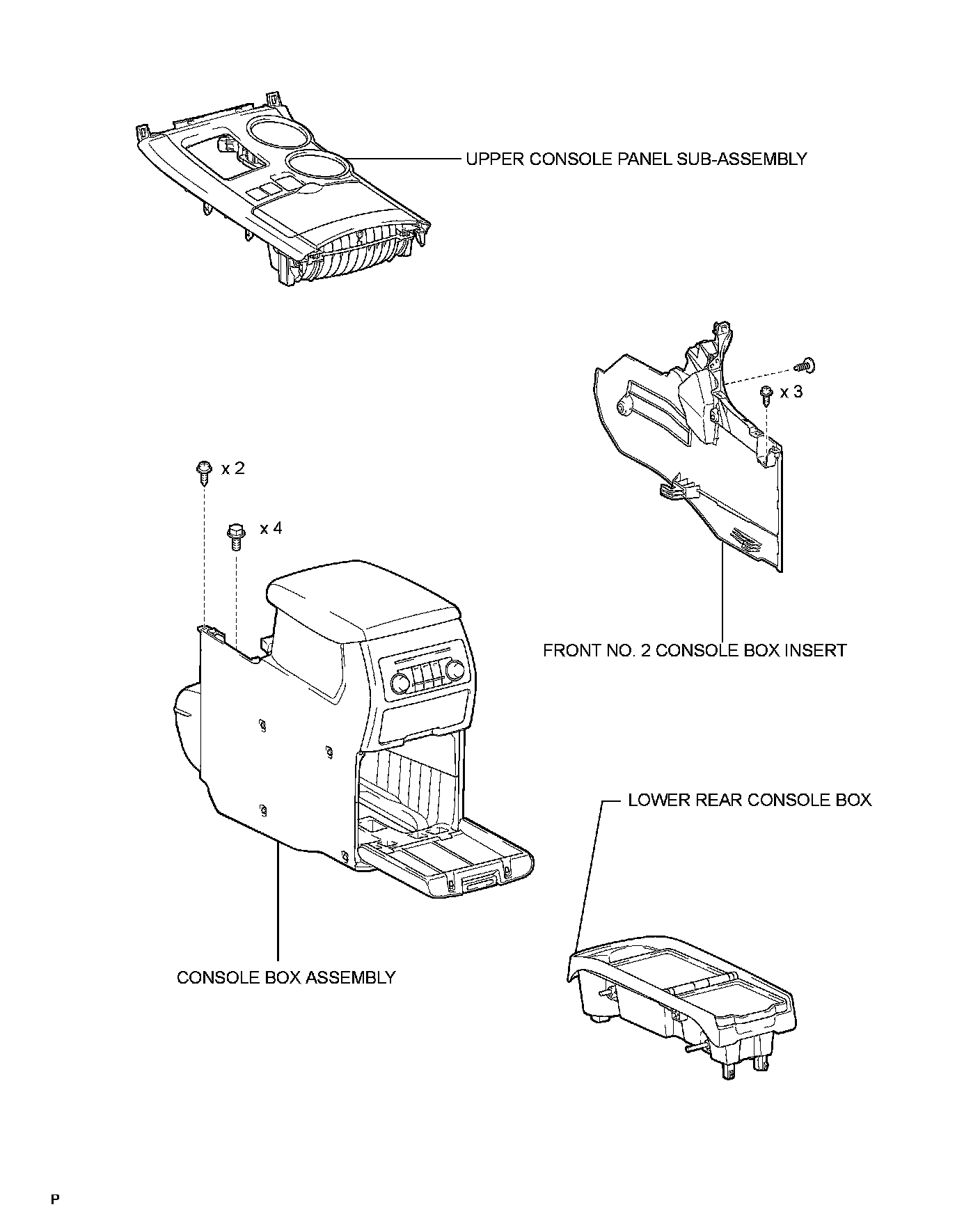 UPPER CONSOLE PANEL SUB-ASSEMBLY

x 3

x 2

x 4

FRONT NO. 2 CONSOLE BOX INSERT

LOWER REAR CONSOLE BOX

CONSOLE BOX ASSEMBLY

P