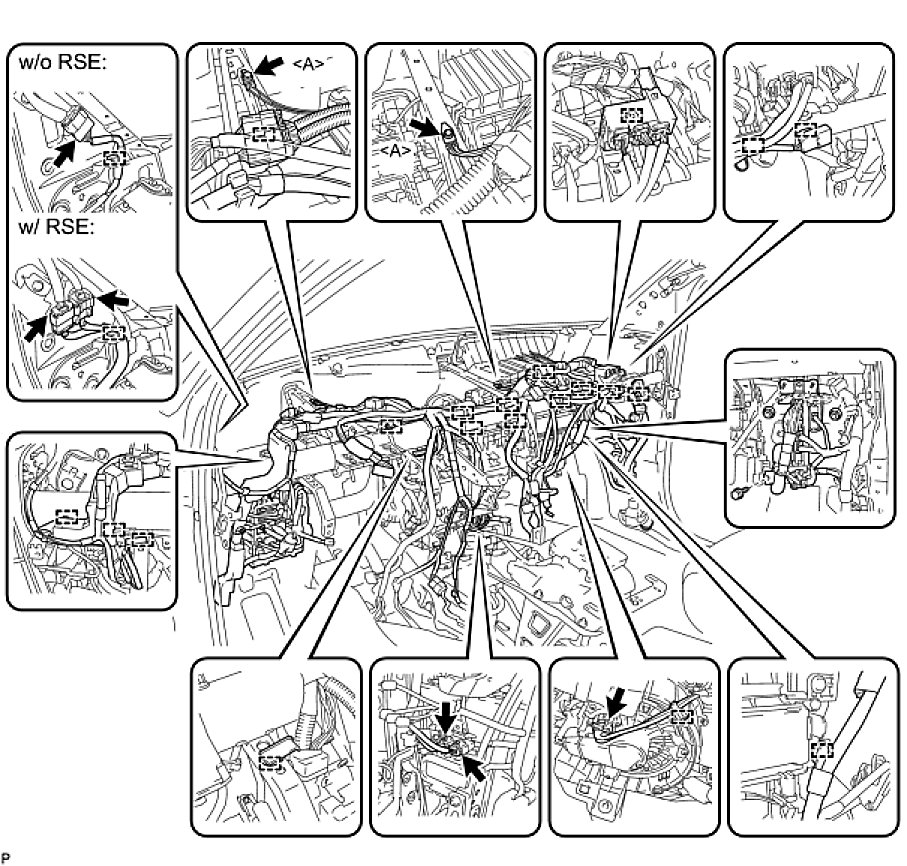 w/o RSE:

w/ RSE:

<A>

<A>

P