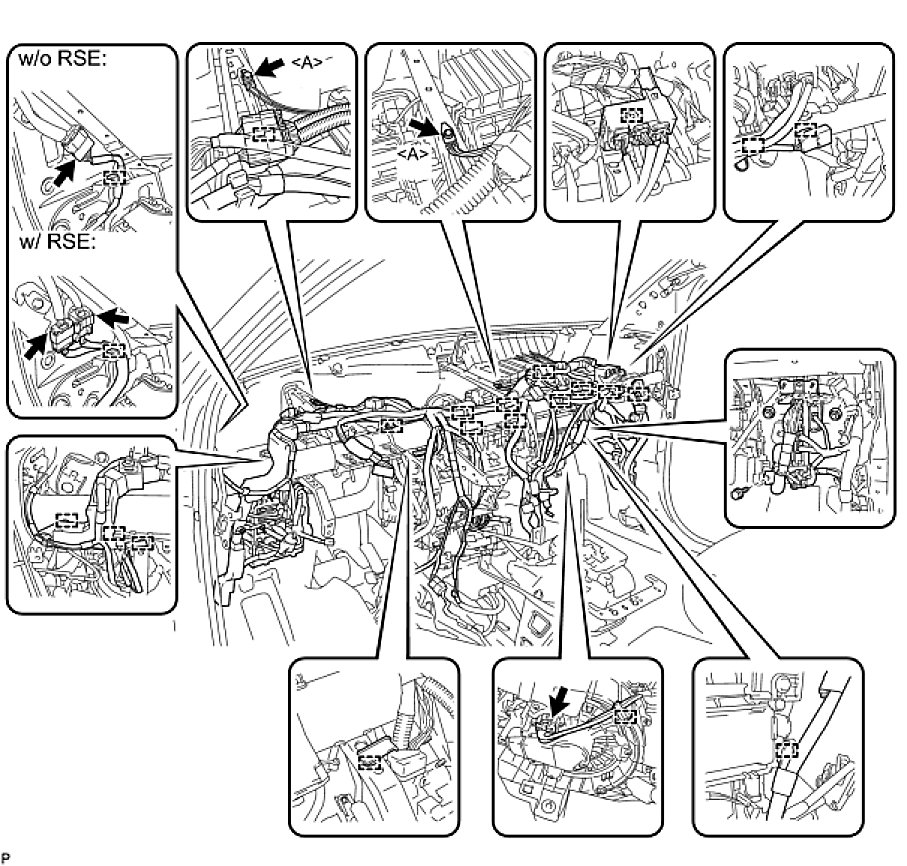 w/o RSE:

w/ RSE:

<A>

<A>

P