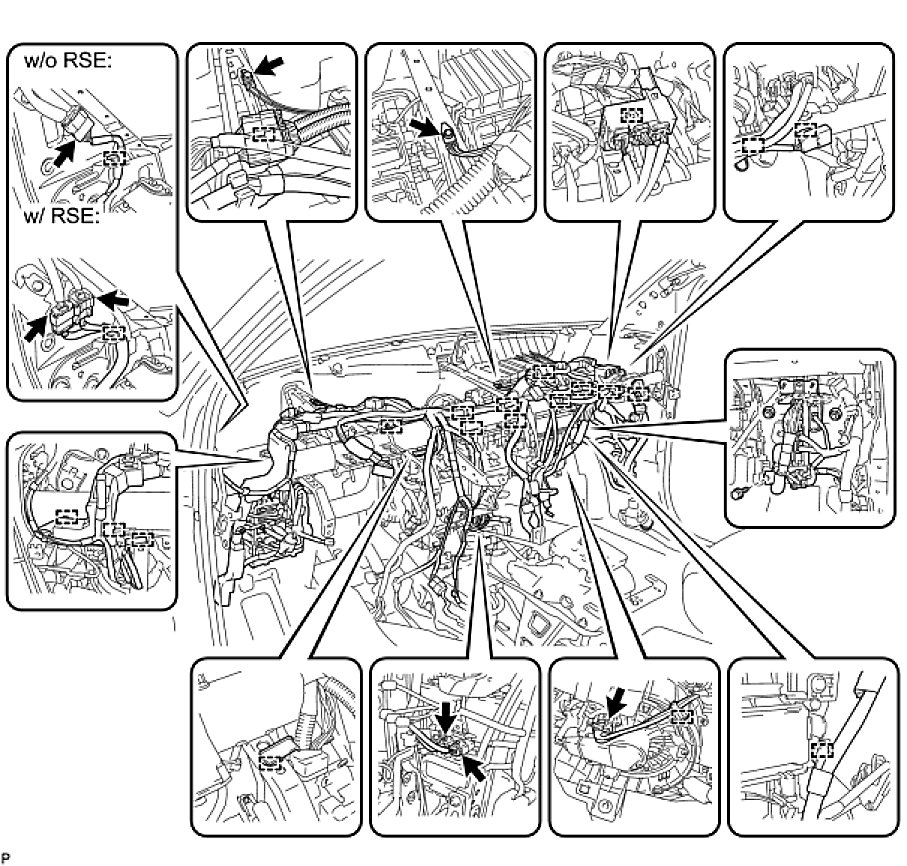 w/o RSE:

w/ RSE:

P