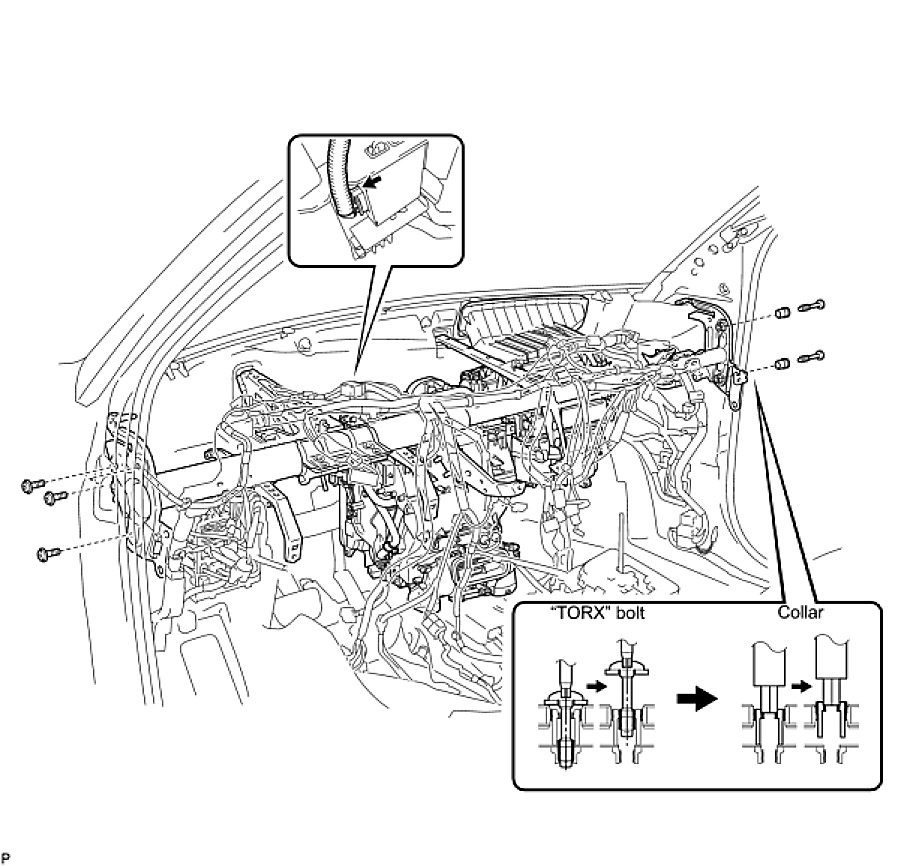 "TORX" bolt

Collar

P