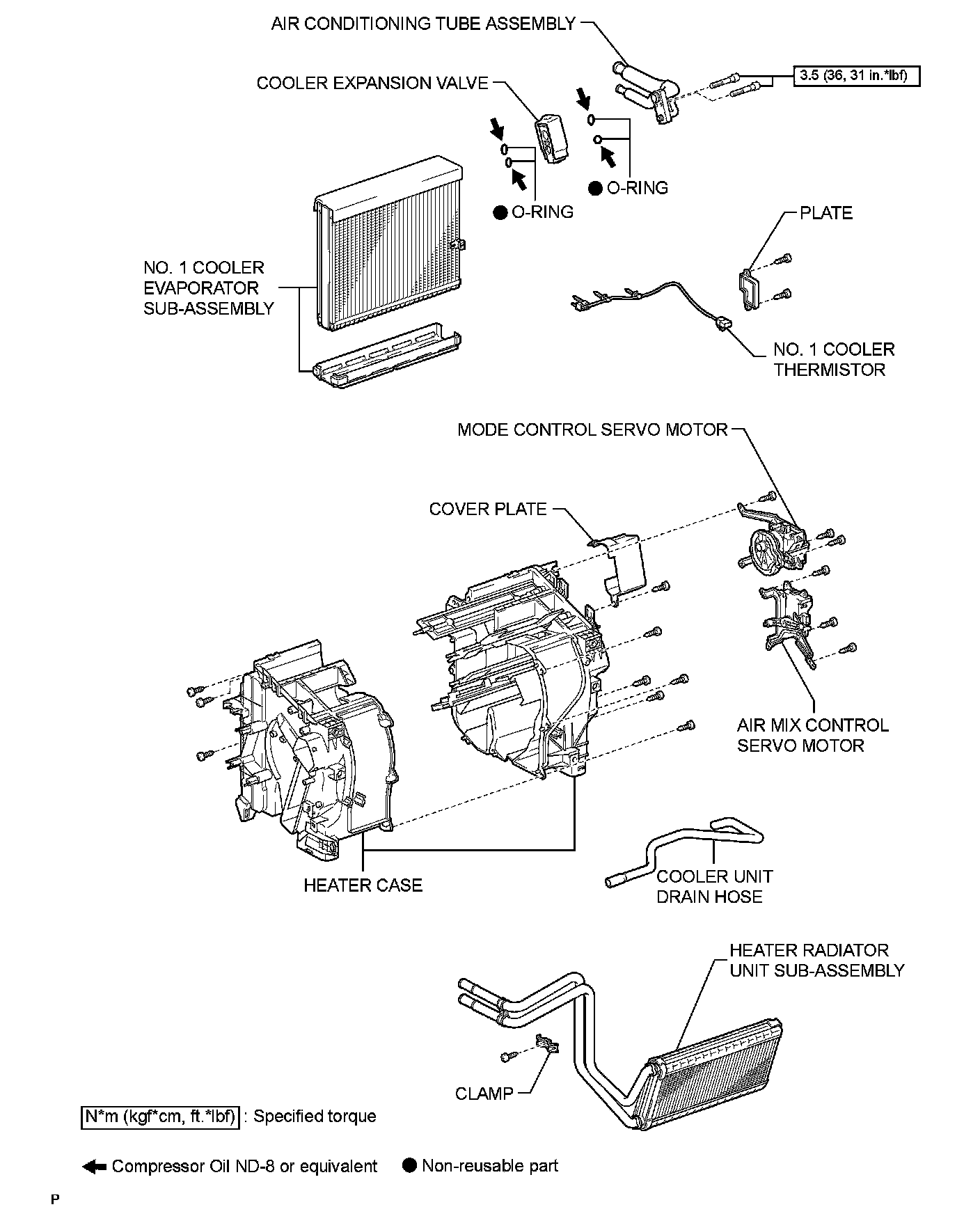 AIR CONDITIONING TUBE ASSEMBLY

3.5 (36, 31 in.*lbf)

COOLER EXPANSION VALVE

● O-RING

● O-RING

PLATE

NO. 1 COOLER EVAPORATOR SUB-ASSEMBLY

NO. 1 COOLER THERMISTOR

MODE CONTROL SERVO MOTOR

COVER PLATE

AIR MIX CONTROL SERVO MOTOR

HEATER CASE

COOLER UNIT DRAIN HOSE

HEATER RADIATOR UNIT SUB-ASSEMBLY

CLAMP

N*m (kgf*cm, ft.*lbf) : Specified torque

Compressor Oil ND-8 or equivalent ● Non-reusable part

P