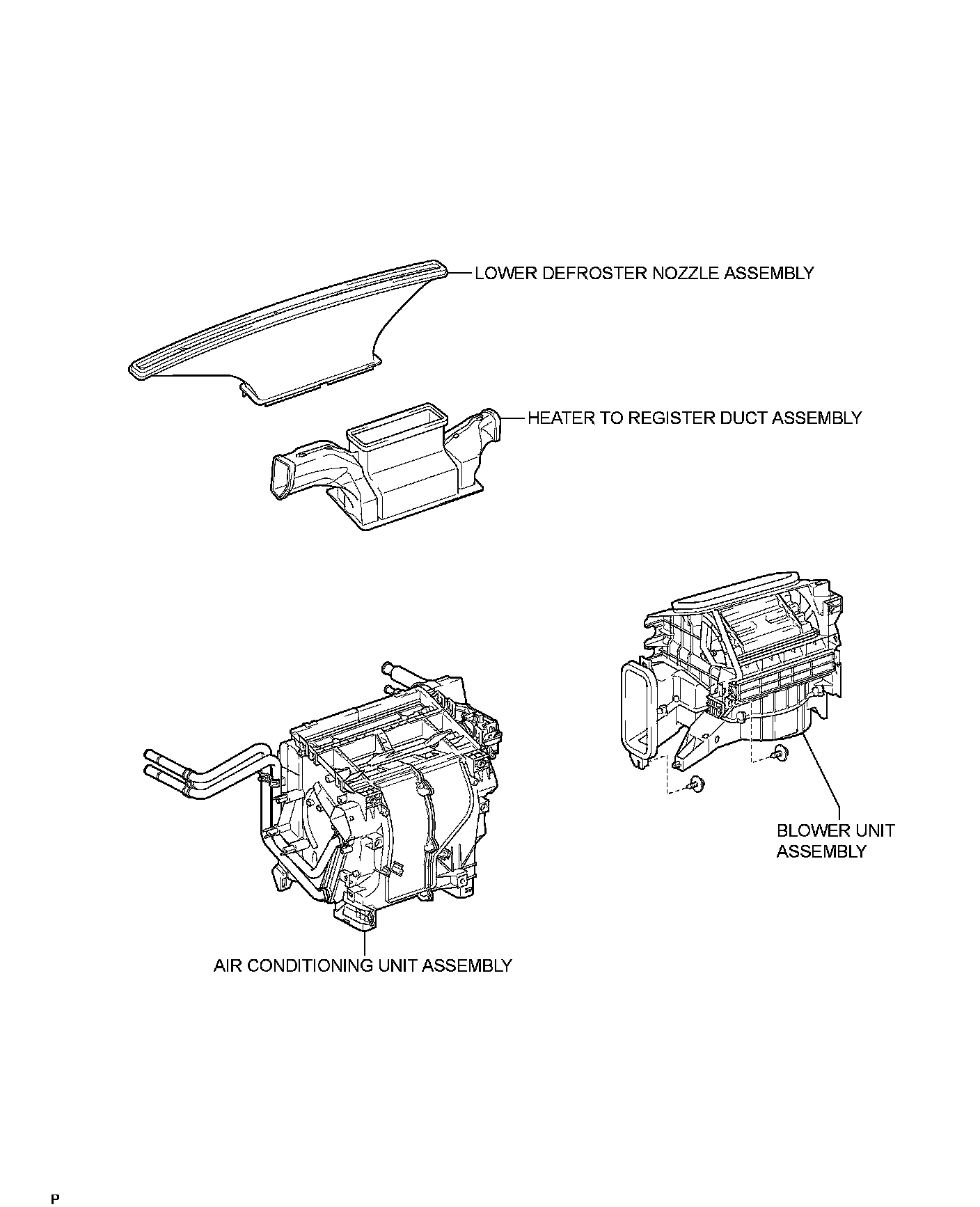 LOWER DEFROSTER NOZZLE ASSEMBLY

HEATER TO REGISTER DUCT ASSEMBLY

BLOWER UNIT ASSEMBLY

AIR CONDITIONING UNIT ASSEMBLY

P