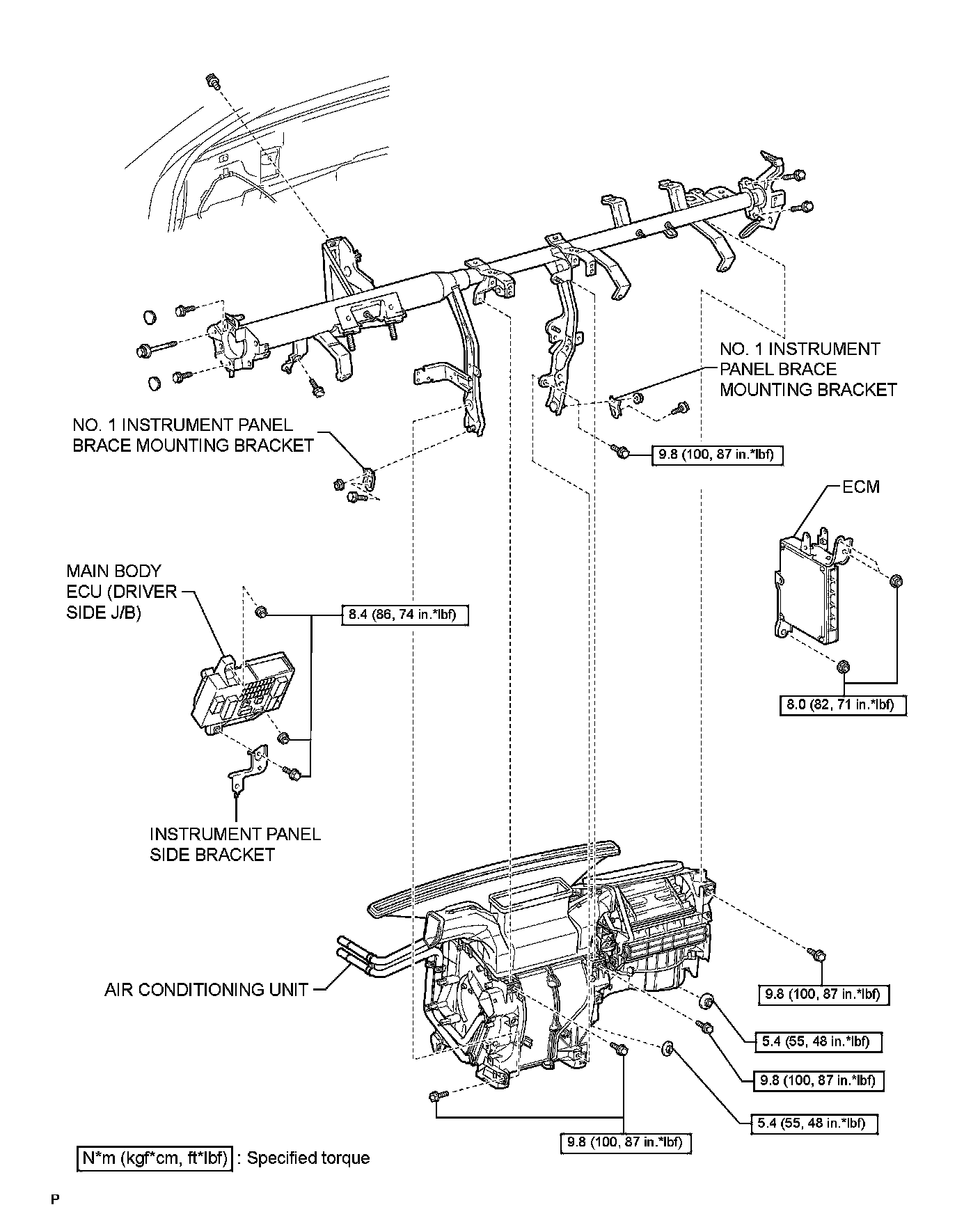 NO. 1 INSTRUMENT PANEL BRACE MOUNTING BRACKET

NO. 1 INSTRUMENT PANEL BRACE MOUNTING BRACKET

9.8 (100, 87 in.*lbf)

ECM

MAIN BODY ECU (DRIVER SIDE J/B)

8.4 (86, 74 in.*lbf)

8.0 (82, 71 in.*lbf)

INSTRUMENT PANEL SIDE BRACKET

AIR CONDITIONING UNIT

9.8 (100, 87 in.*lbf)

5.4 (55, 48 in.*lbf)

9.8 (100, 87 in.*lbf)

5.4 (55, 48 in.*lbf)

9.8 (100, 87 in.*lbf)

N*m (kgf*cm, ft*lbf) : Specified torque

P