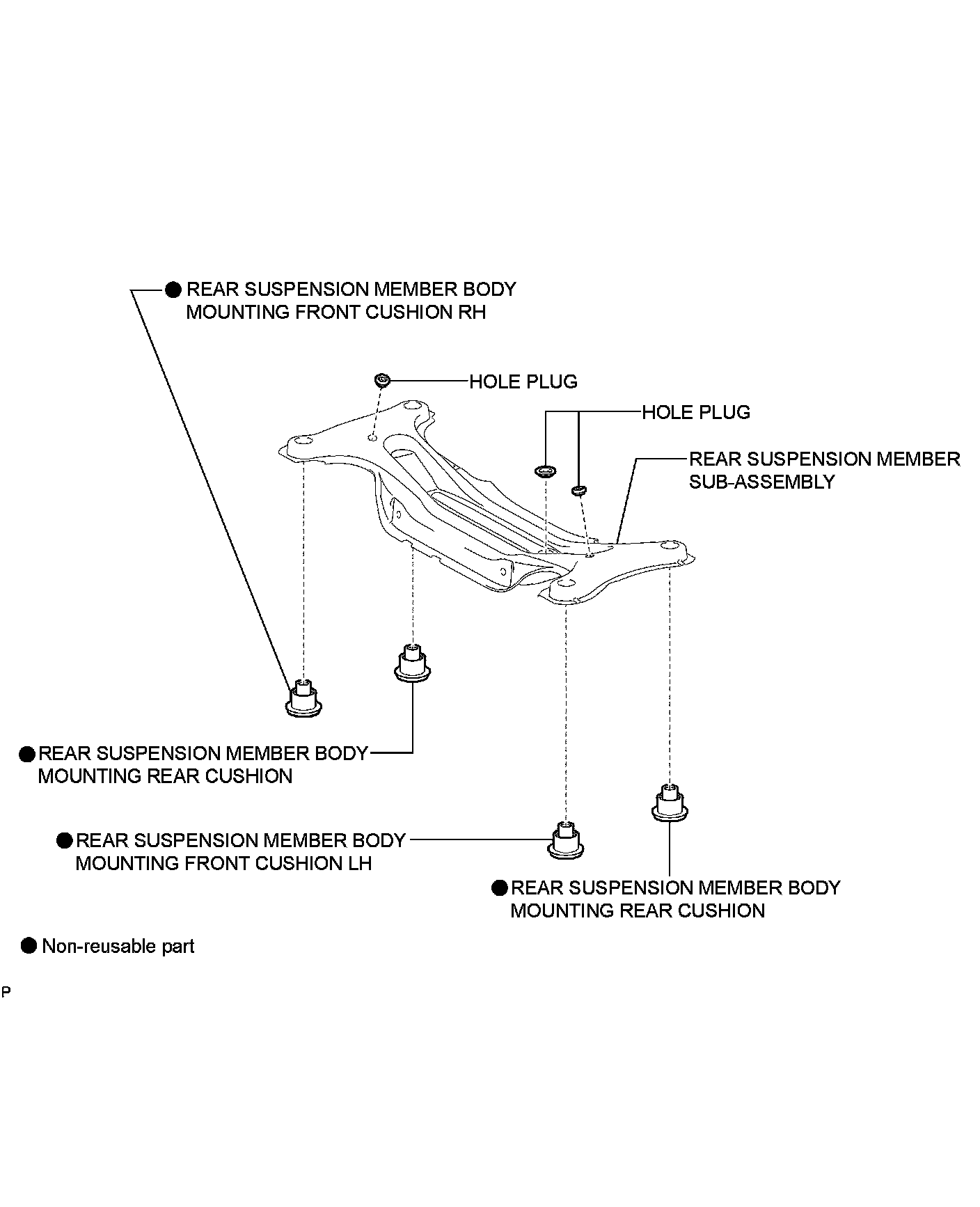 ● REAR SUSPENSION MEMBER BODY MOUNTING FRONT CUSHION RH

HOLE PLUG

HOLE PLUG

REAR SUSPENSION MEMBER SUB-ASSEMBLY

● REAR SUSPENSION MEMBER BODY MOUNTING REAR CUSHION

● REAR SUSPENSION MEMBER BODY MOUNTING FRONT CUSHION LH

● REAR SUSPENSION MEMBER BODY MOUNTING REAR CUSHION

● Non-reusable part

P