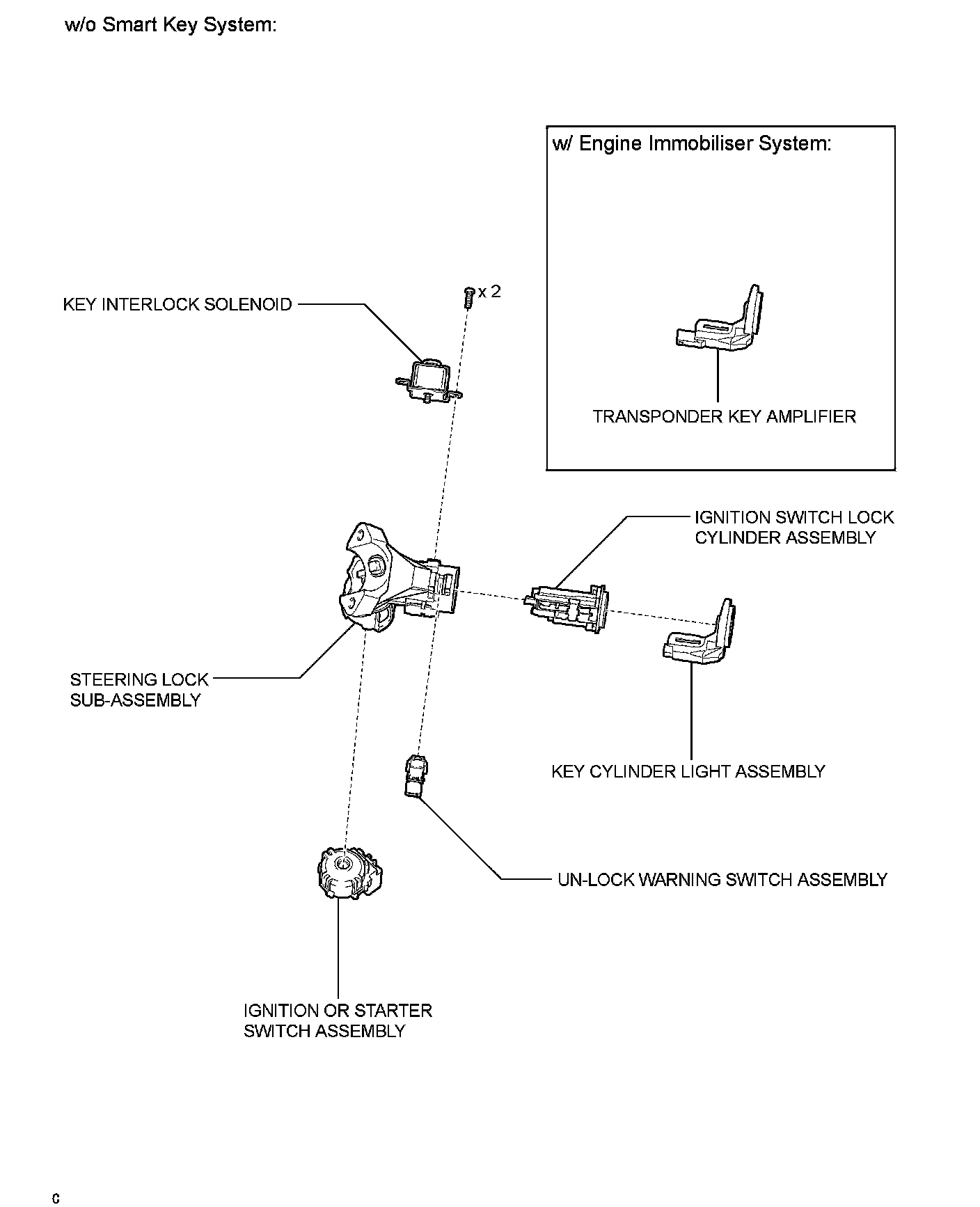 w/o Smart Key System:

w/ Engine Immobiliser System:

TRANSPONDER KEY AMPLIFIER

KEY INTERLOCK SOLENOID

x 2

IGNITION SWITCH LOCK CYLINDER ASSEMBLY

STEERING LOCK SUB-ASSEMBLY

KEY CYLINDER LIGHT ASSEMBLY

UN-LOCK WARNING SWITCH ASSEMBLY

IGNITION OR STARTER SWITCH ASSEMBLY

C