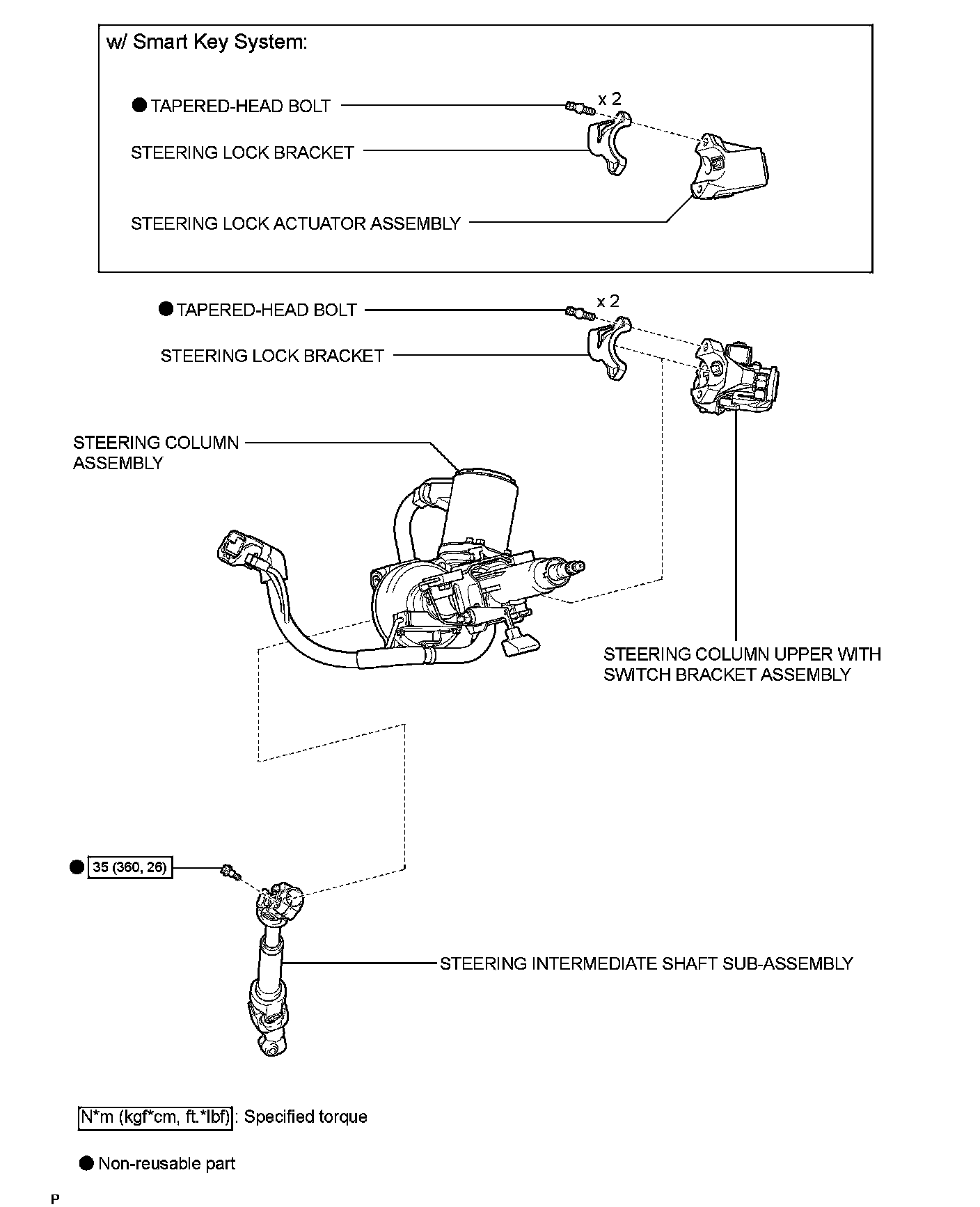 w/ Smart Key System:

● TAPERED-HEAD BOLT

x 2

STEERING LOCK BRACKET

STEERING LOCK ACTUATOR ASSEMBLY

● TAPERED-HEAD BOLT

x 2

STEERING LOCK BRACKET

STEERING COLUMN ASSEMBLY

STEERING COLUMN UPPER WITH SWITCH BRACKET ASSEMBLY

● 35 (360, 26)

STEERING INTERMEDIATE SHAFT SUB-ASSEMBLY

N*m (kgf*cm, ft.*lbf) : Specified torque

● Non-reusable part

P