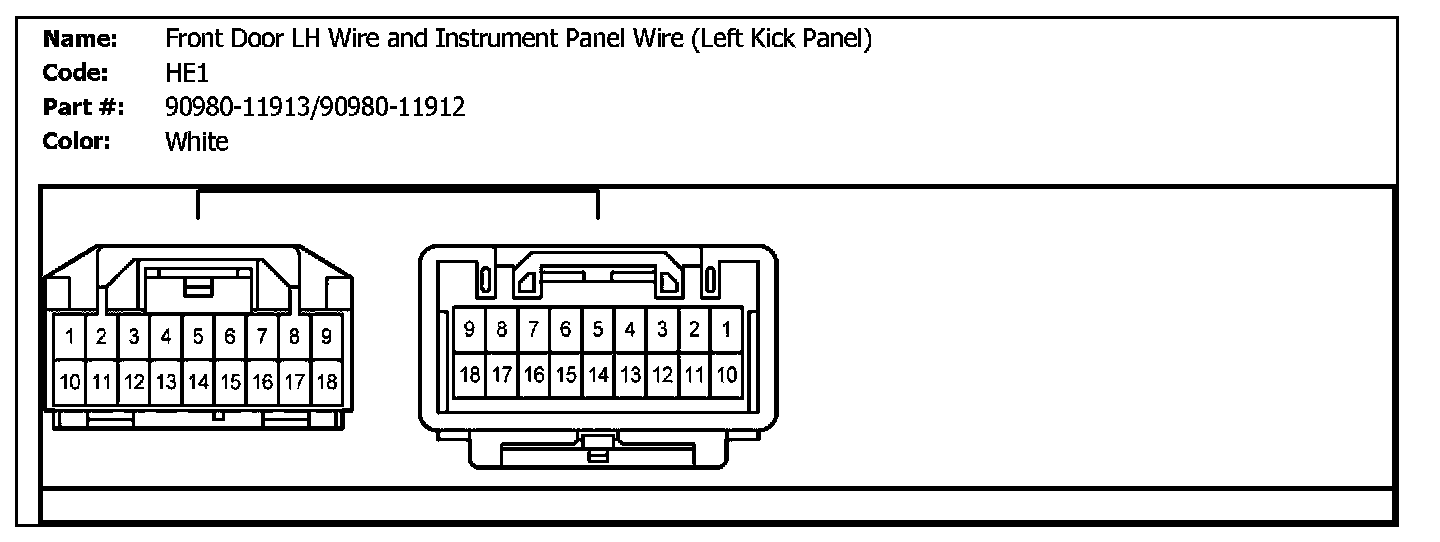 Name: Front Door LH Wire and Instrument Panel Wire (Left Kick Panel)
Code: HE1
Part #: 90980-11913/90980-11912
Color: White

1 2 3 4 5 6 7 8 9
10 11 12 13 14 15 16 17 18

9 8 7 6 5 4 3 2 1
18 17 16 15 14 13 12 11 10