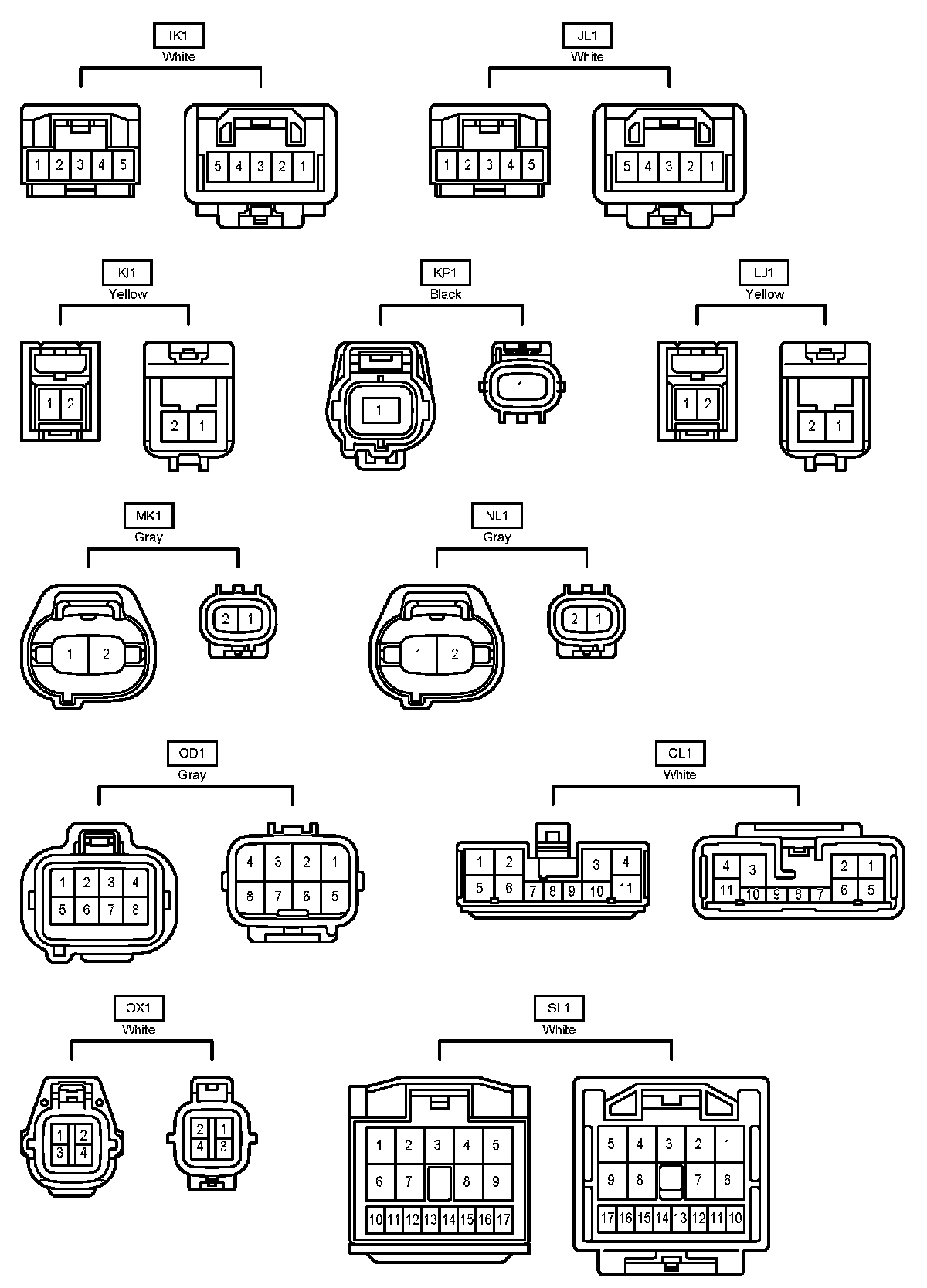 IK1
White

1 2 3 4 5

5 4 3 2 1

JL1
White

1 2 3 4 5

5 4 3 2 1

KI1
Yellow

1 2

2 1

KP1
Black

1

1

LJ1
Yellow

1 2

2 1

MK1
Gray

1 2

2 1

NL1
Gray

1 2

2 1

OD1
Gray

1 2 3 4
5 6 7 8

4 3 2 1
8 7 6 5

OL1
White

1 2 3 4
5 6 7 8 9 10 11

4 3 2 1
11 10 9 8 7 6 5

OX1
White

1 2
3 4

2 1
4 3

SL1
White

1 2 3 4 5
6 7 8 9
10 11 12 13 14 15 16 17

5 4 3 2 1
9 8 7 6
17 16 15 14 13 12 11 10