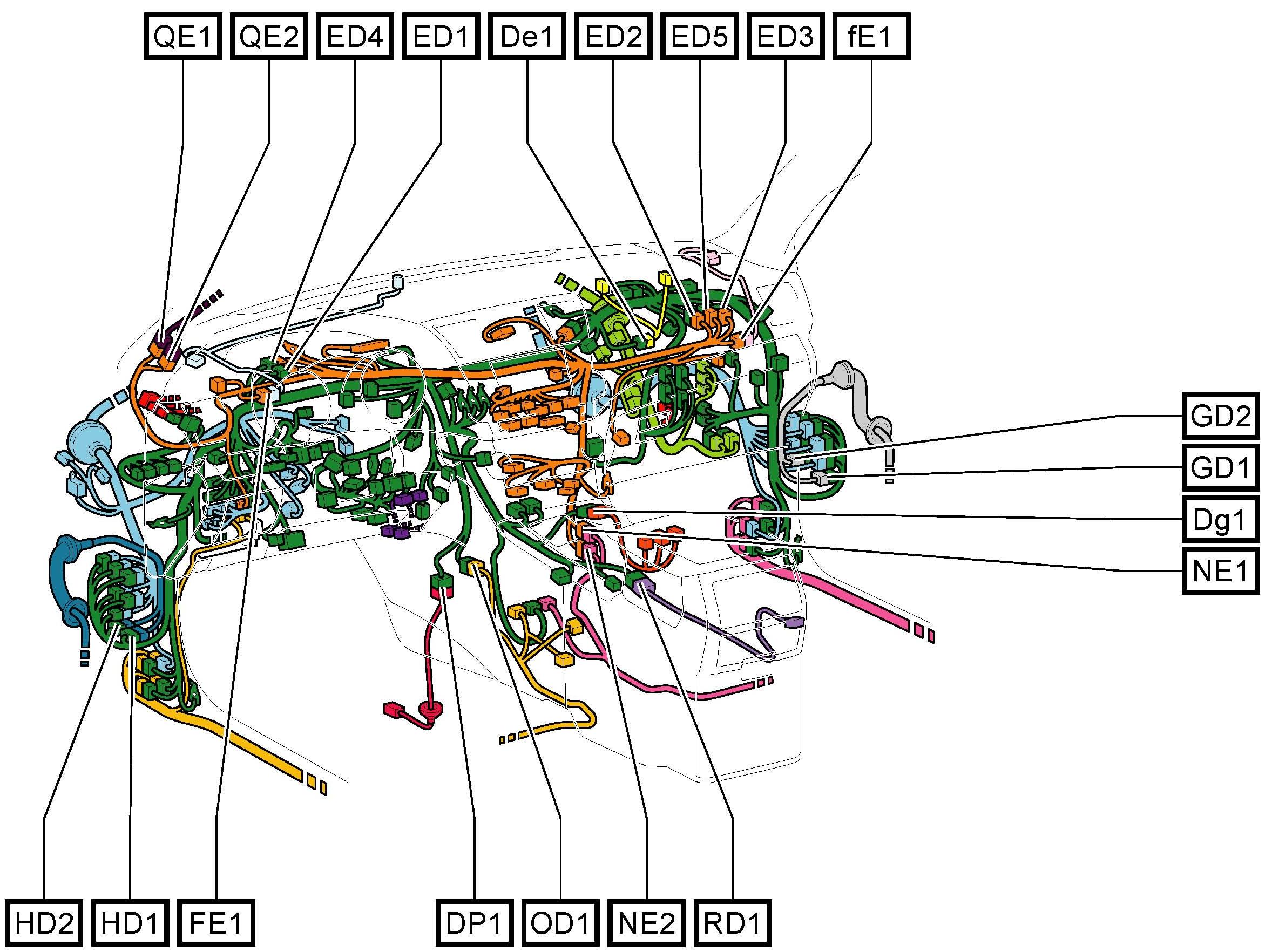 QE1 QE2 ED4 ED1 De1 ED2 ED5 ED3 fE1

GD2
GD1
Dg1
NE1

HD2 HD1 FE1 DP1 OD1 NE2 RD1