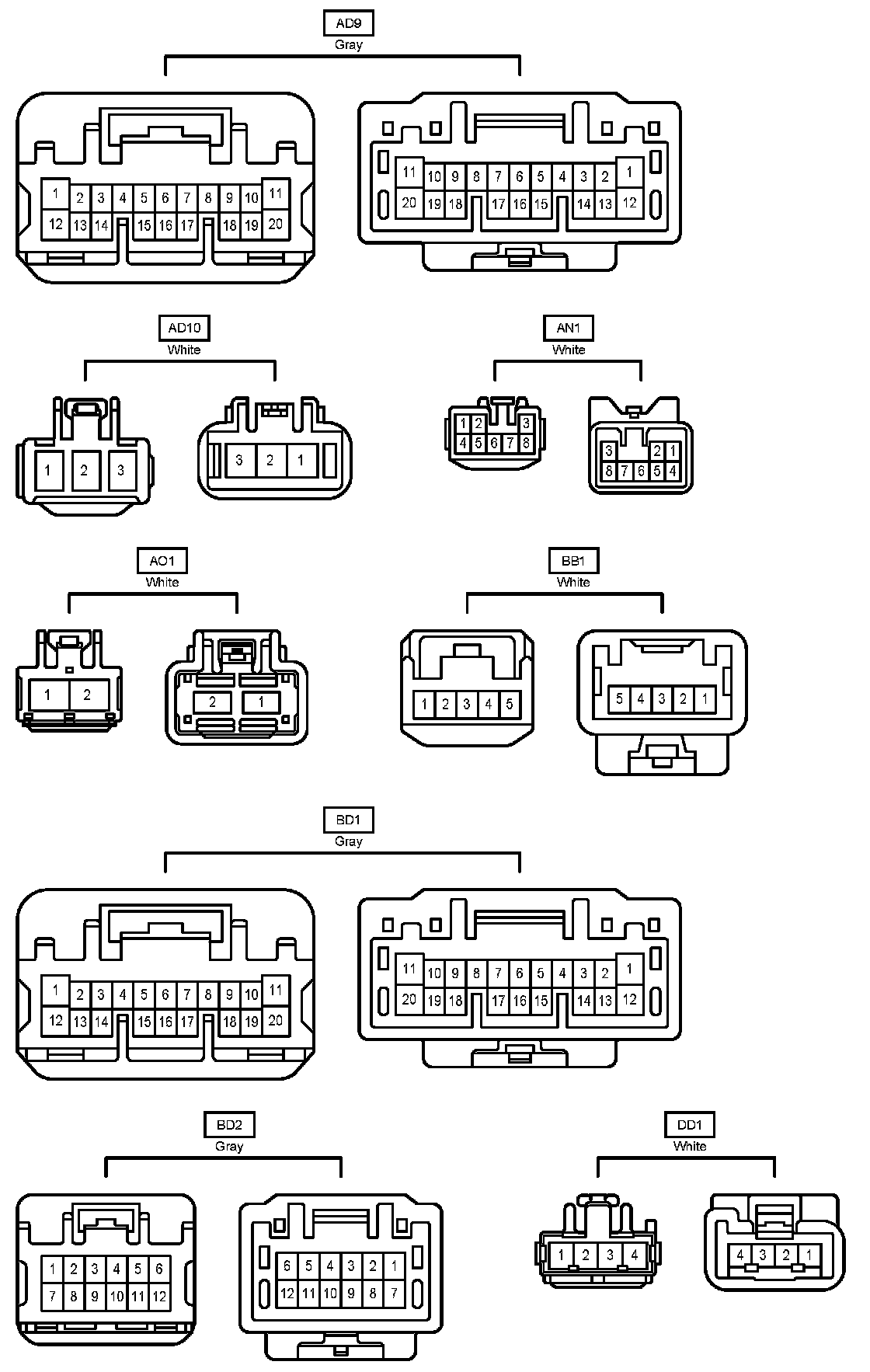 AD9
Gray

1 2 3 4 5 6 7 8 9 10 11
12 13 14 15 16 17 18 19 20

11 10 9 8 7 6 5 4 3 2 1
20 19 18 17 16 15 14 13 12

AD10
White

1 2 3

3 2 1

AN1
White

1 2 3
4 5 6 7 8

3 2 1
8 7 6 5 4

AO1
White

1 2

2 1

BB1
White

1 2 3 4 5

5 4 3 2 1

BD1
Gray

1 2 3 4 5 6 7 8 9 10 11
12 13 14 15 16 17 18 19 20

11 10 9 8 7 6 5 4 3 2 1
20 19 18 17 16 15 14 13 12

BD2
Gray

1 2 3 4 5 6
7 8 9 10 11 12

6 5 4 3 2 1
12 11 10 9 8 7

DD1
White

1 2 3 4

4 3 2 1