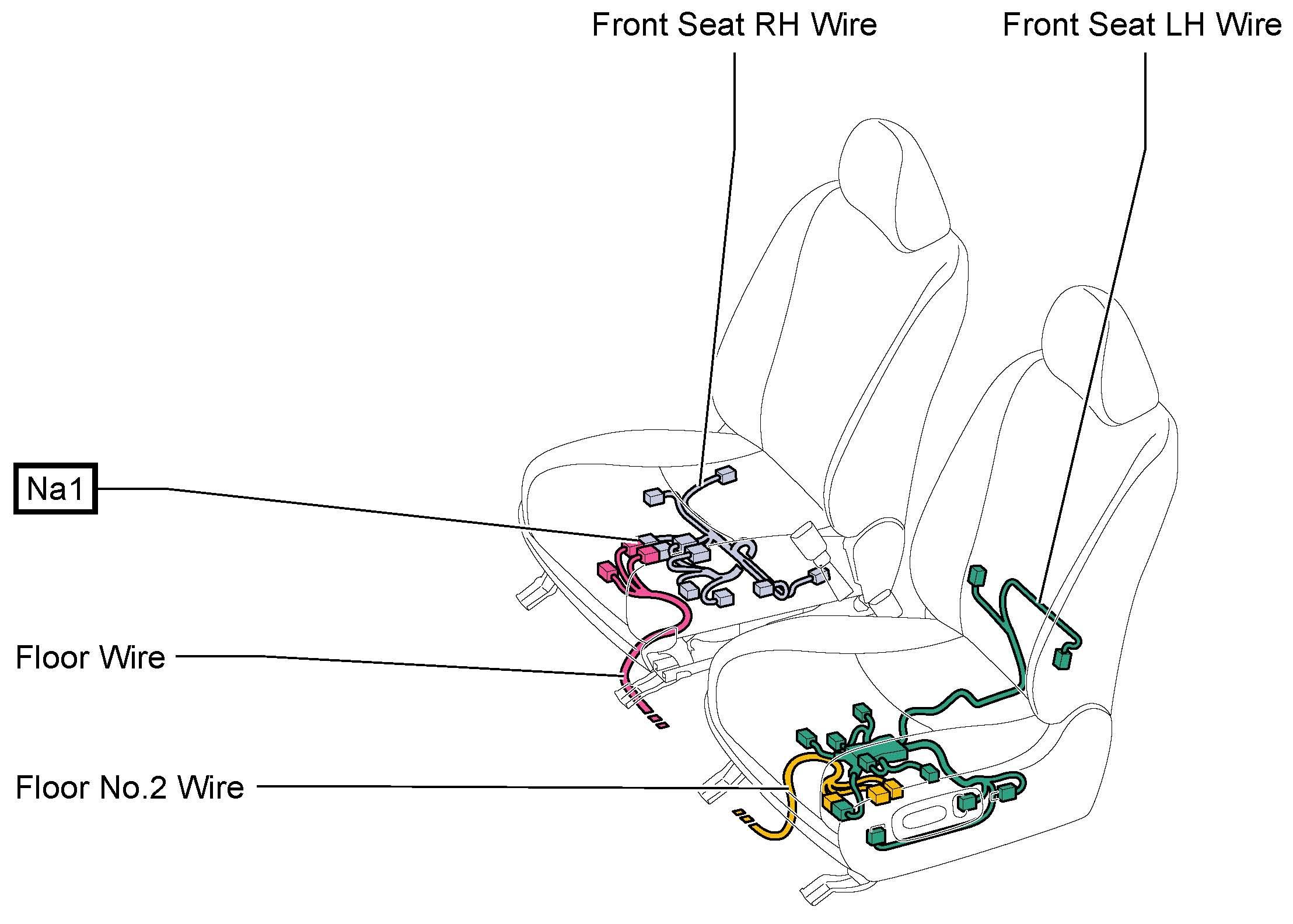 Front Seat RH Wire

Front Seat LH Wire

Na1

Floor Wire

Floor No.2 Wire