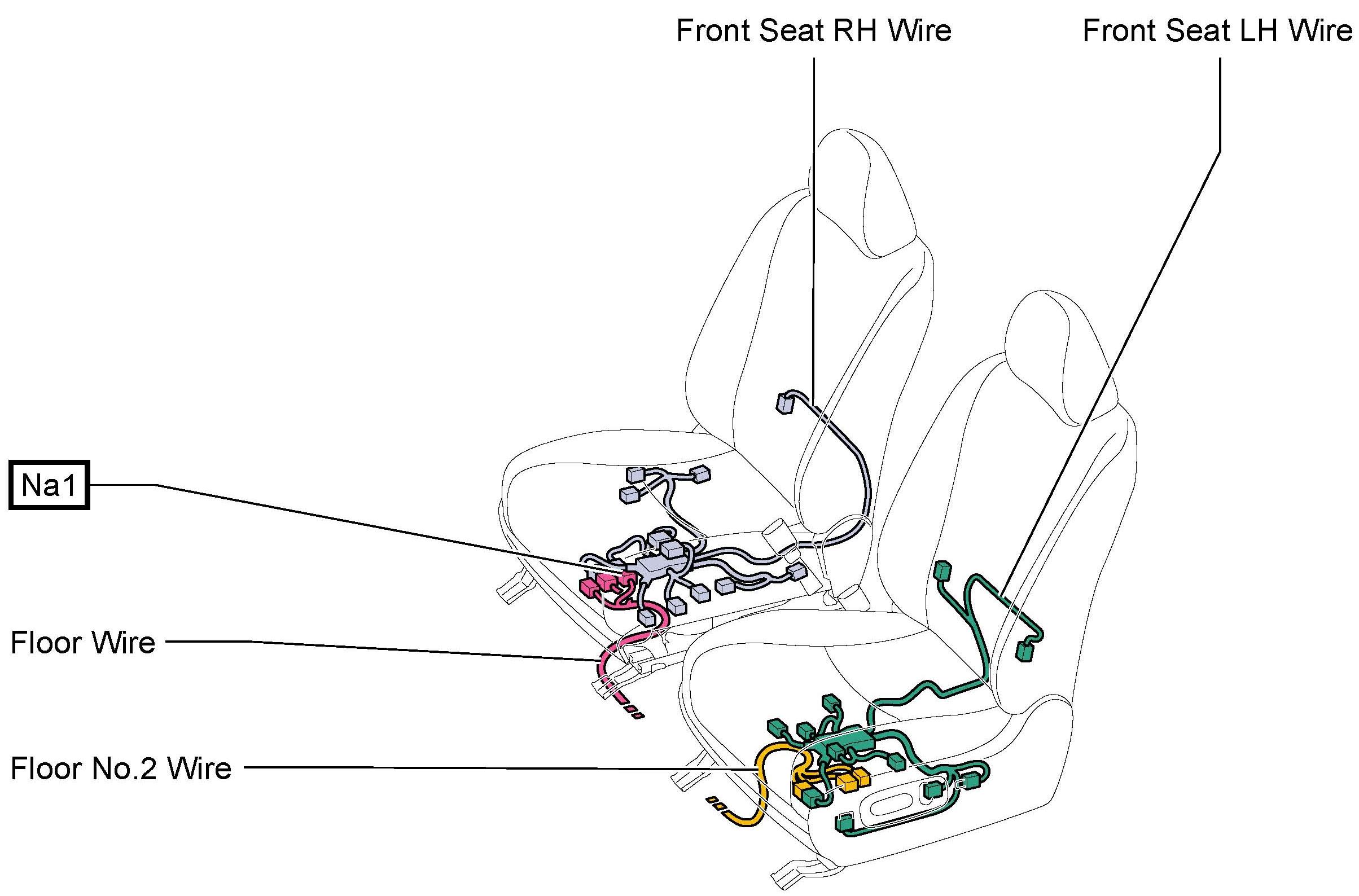 Front Seat RH Wire

Front Seat LH Wire

Na1

Floor Wire

Floor No.2 Wire