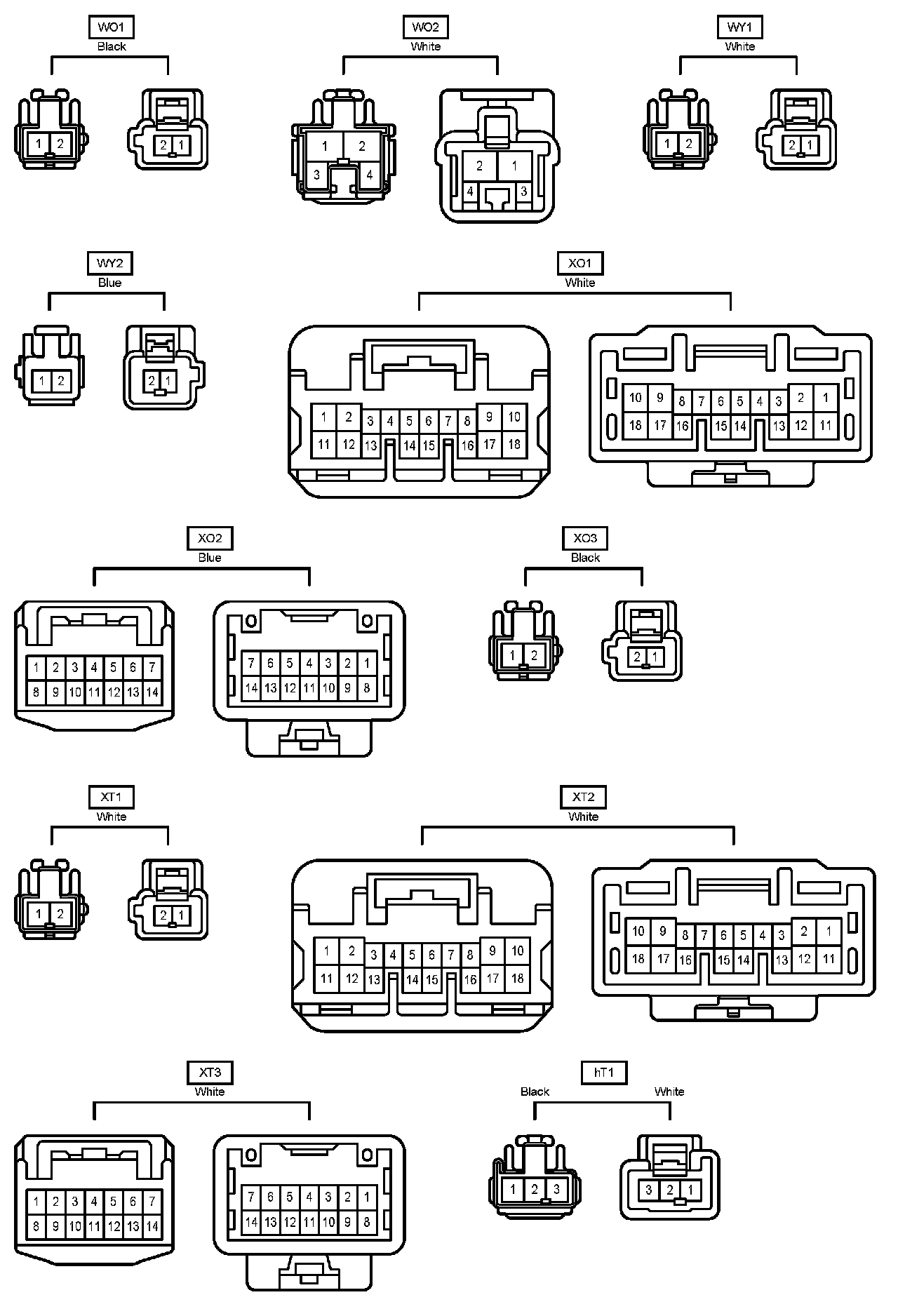 WO1
Black
1 2
2 1

WO2
White
1 2 3 4
2 1 4 3

WY1
White
1 2
2 1

WY2
Blue
1 2
2 1

XO1
White
1 2 3 4 5 6 7 8 9 10
11 12 13 14 15 16 17 18
10 9 8 7 6 5 4 3 2 1
18 17 16 15 14 13 12 11

XO2
Blue
1 2 3 4 5 6 7
8 9 10 11 12 13 14
7 6 5 4 3 2 1
14 13 12 11 10 9 8

XO3
Black
1 2
2 1

XT1
White
1 2
2 1

XT2
White
1 2 3 4 5 6 7 8 9 10
11 12 13 14 15 16 17 18
10 9 8 7 6 5 4 3 2 1
18 17 16 15 14 13 12 11

XT3
White
1 2 3 4 5 6 7
8 9 10 11 12 13 14
7 6 5 4 3 2 1
14 13 12 11 10 9 8

hT1
Black
White
1 2 3
3 2 1