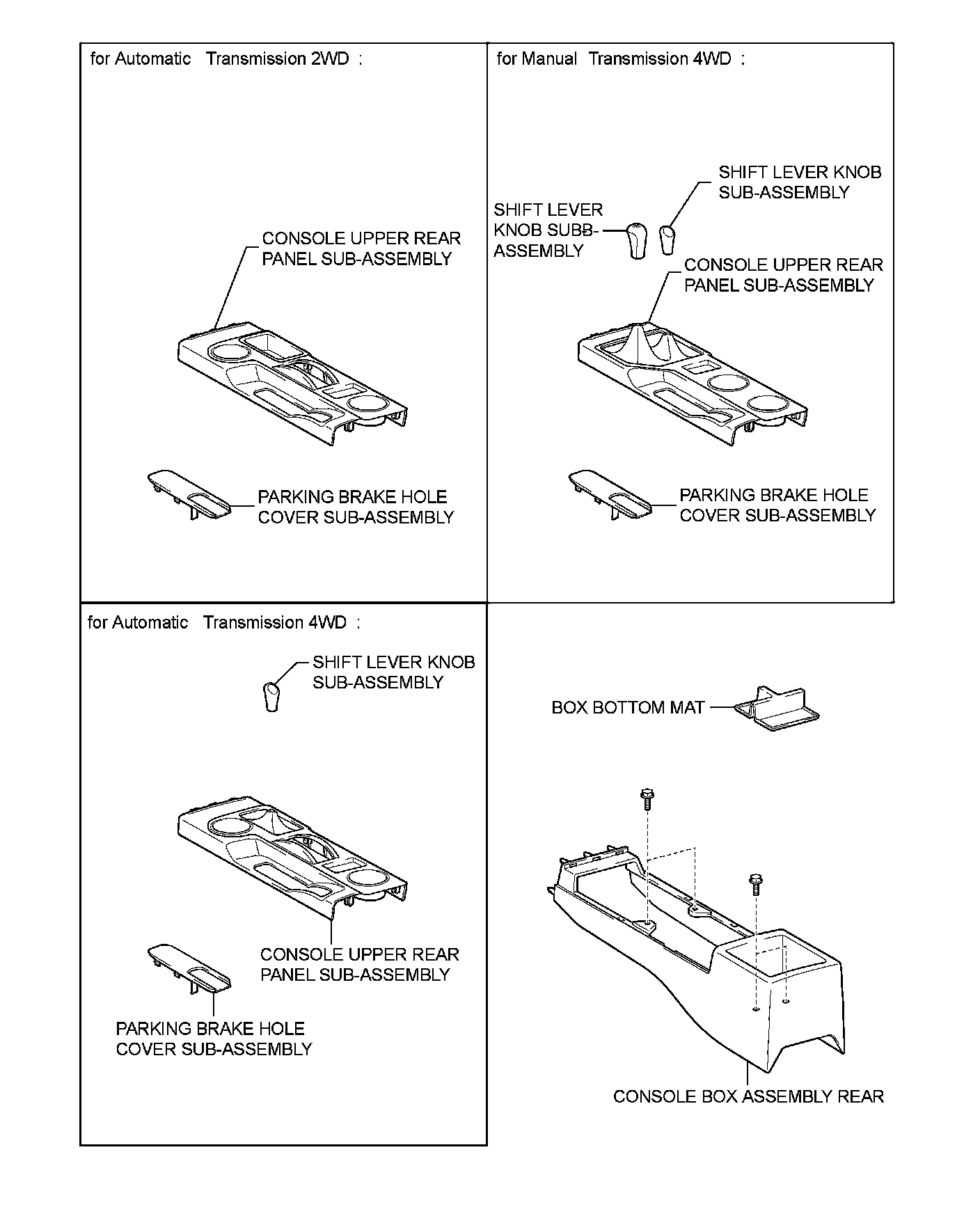 for Automatic Transmission 2WD :

CONSOLE UPPER REAR PANEL SUB-ASSEMBLY

PARKING BRAKE HOLE COVER SUB-ASSEMBLY

for Manual Transmission 4WD :

SHIFT LEVER KNOB SUB-ASSEMBLY

SHIFT LEVER KNOB SUBB-ASSEMBLY

CONSOLE UPPER REAR PANEL SUB-ASSEMBLY

PARKING BRAKE HOLE COVER SUB-ASSEMBLY

for Automatic Transmission 4WD :

SHIFT LEVER KNOB SUB-ASSEMBLY

CONSOLE UPPER REAR PANEL SUB-ASSEMBLY

PARKING BRAKE HOLE COVER SUB-ASSEMBLY

BOX BOTTOM MAT

CONSOLE BOX ASSEMBLY REAR