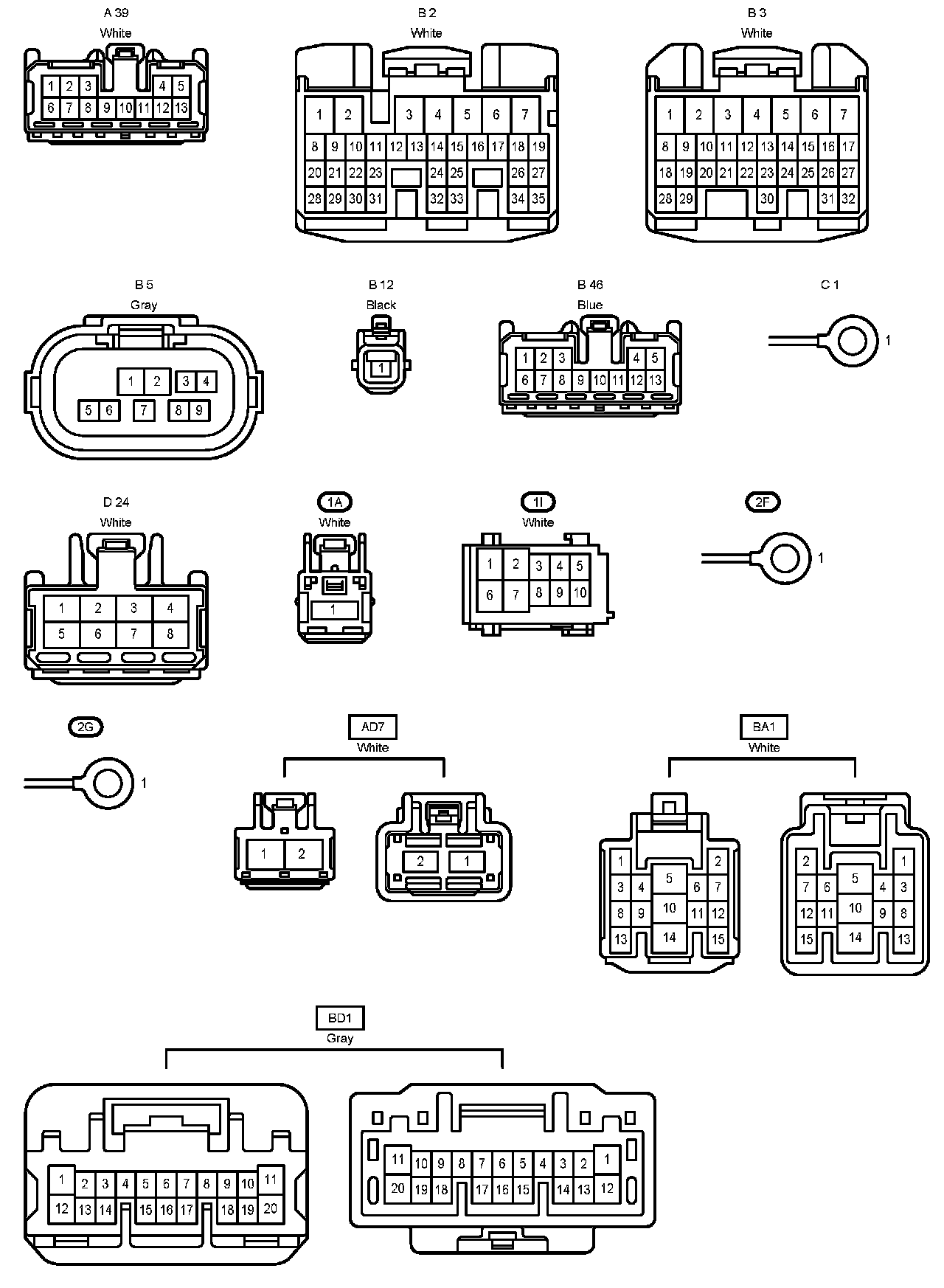 A 39
White

1 2 3 4 5
6 7 8 9 10 11 12 13

B 2
White

1 2 3 4 5 6 7
8 9 10 11 12 13 14 15 16 17 18 19
20 21 22 23 24 25 26 27
28 29 30 31 32 33 34 35

B 3
White

1 2 3 4 5 6 7
8 9 10 11 12 13 14 15 16 17
18 19 20 21 22 23 24 25 26 27
28 29 30 31 32

B 5
Gray

1 2 3 4
5 6 7 8 9

B 12
Black

1

B 46
Blue

1 2 3 4 5
6 7 8 9 10 11 12 13

C 1

1

D 24
White

1 2 3 4
5 6 7 8

1A
White

1

1I
White

1 2 3 4 5
6 7 8 9 10

2F

1

2G

1

AD7
White

1 2

2 1

BA1
White

1 2
3 4 5 6 7
8 9 10 11 12
13 14 15

2 1
7 6 5 4 3
12 11 10 9 8
15 14 13

BD1
Gray

1 2 3 4 5 6 7 8 9 10 11
12 13 14 15 16 17 18 19 20

11 10 9 8 7 6 5 4 3 2 1
20 19 18 17 16 15 14 13 12