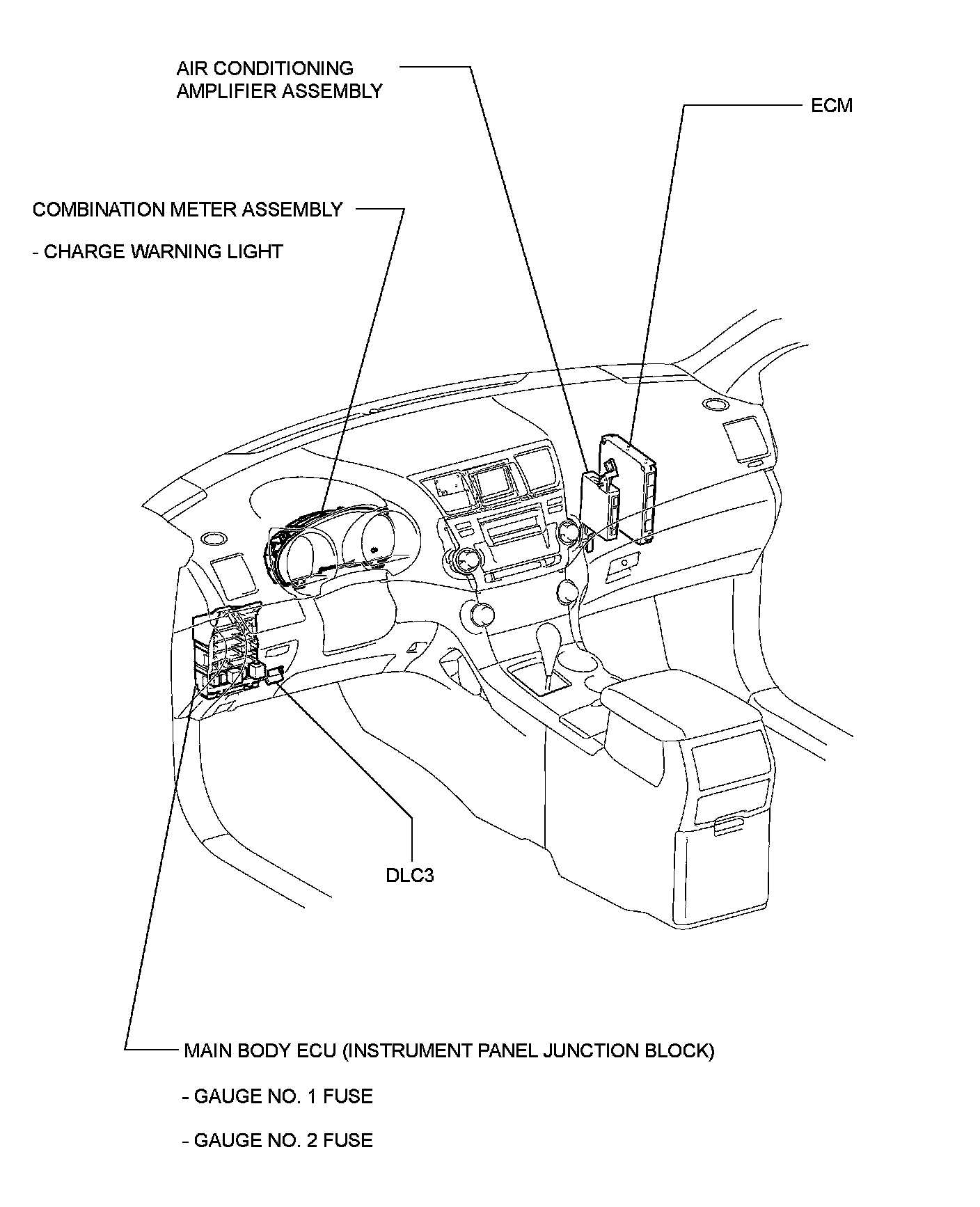 AIR CONDITIONING AMPLIFIER ASSEMBLY

ECM

COMBINATION METER ASSEMBLY

- CHARGE WARNING LIGHT

DLC3

MAIN BODY ECU (INSTRUMENT PANEL JUNCTION BLOCK)

- GAUGE NO. 1 FUSE

- GAUGE NO. 2 FUSE