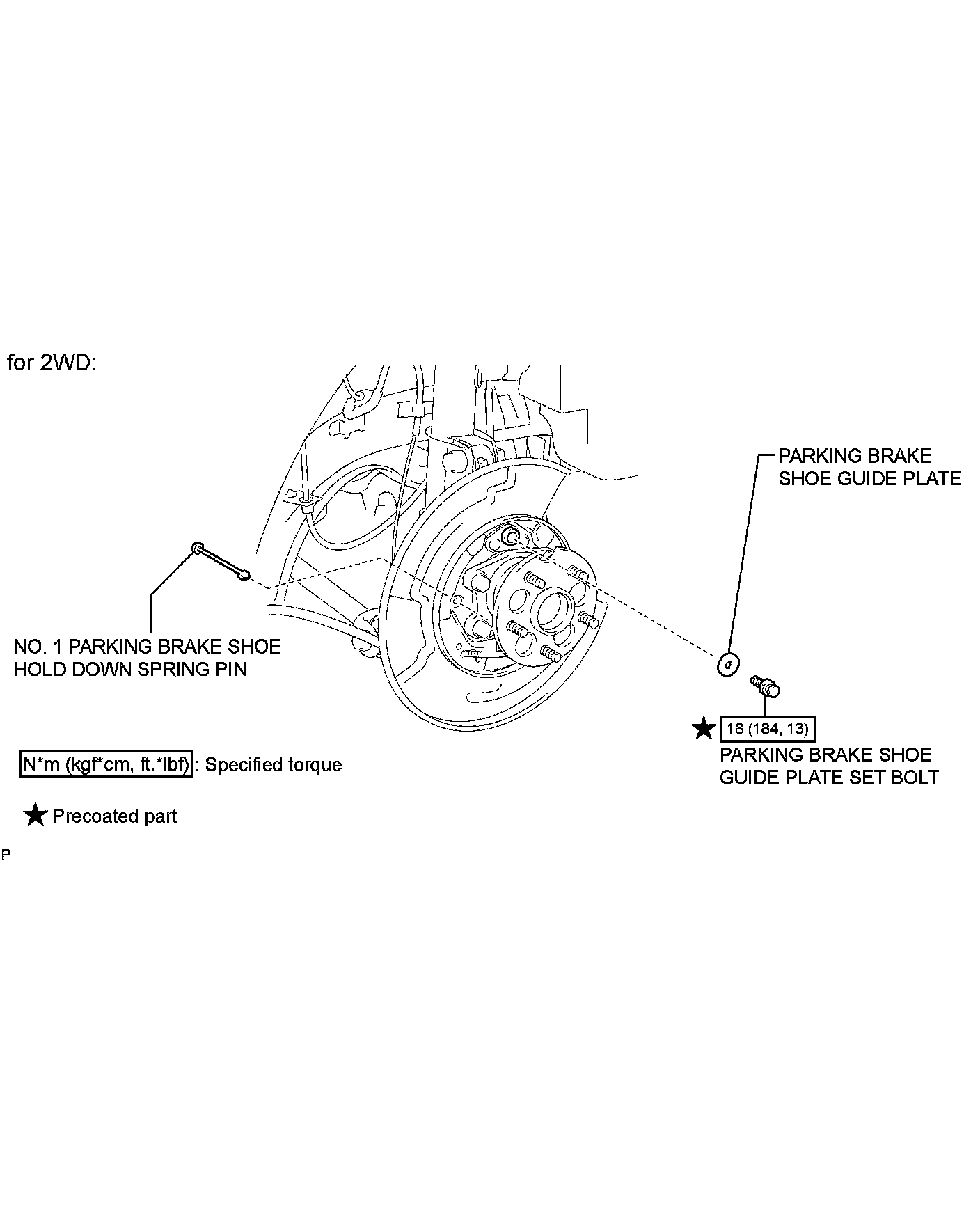 for 2WD:

PARKING BRAKE SHOE GUIDE PLATE

NO. 1 PARKING BRAKE SHOE HOLD DOWN SPRING PIN

★ 18 (184, 13)

PARKING BRAKE SHOE GUIDE PLATE SET BOLT

N*m (kgf*cm, ft.*lbf) : Specified torque

★ Precoated part

P