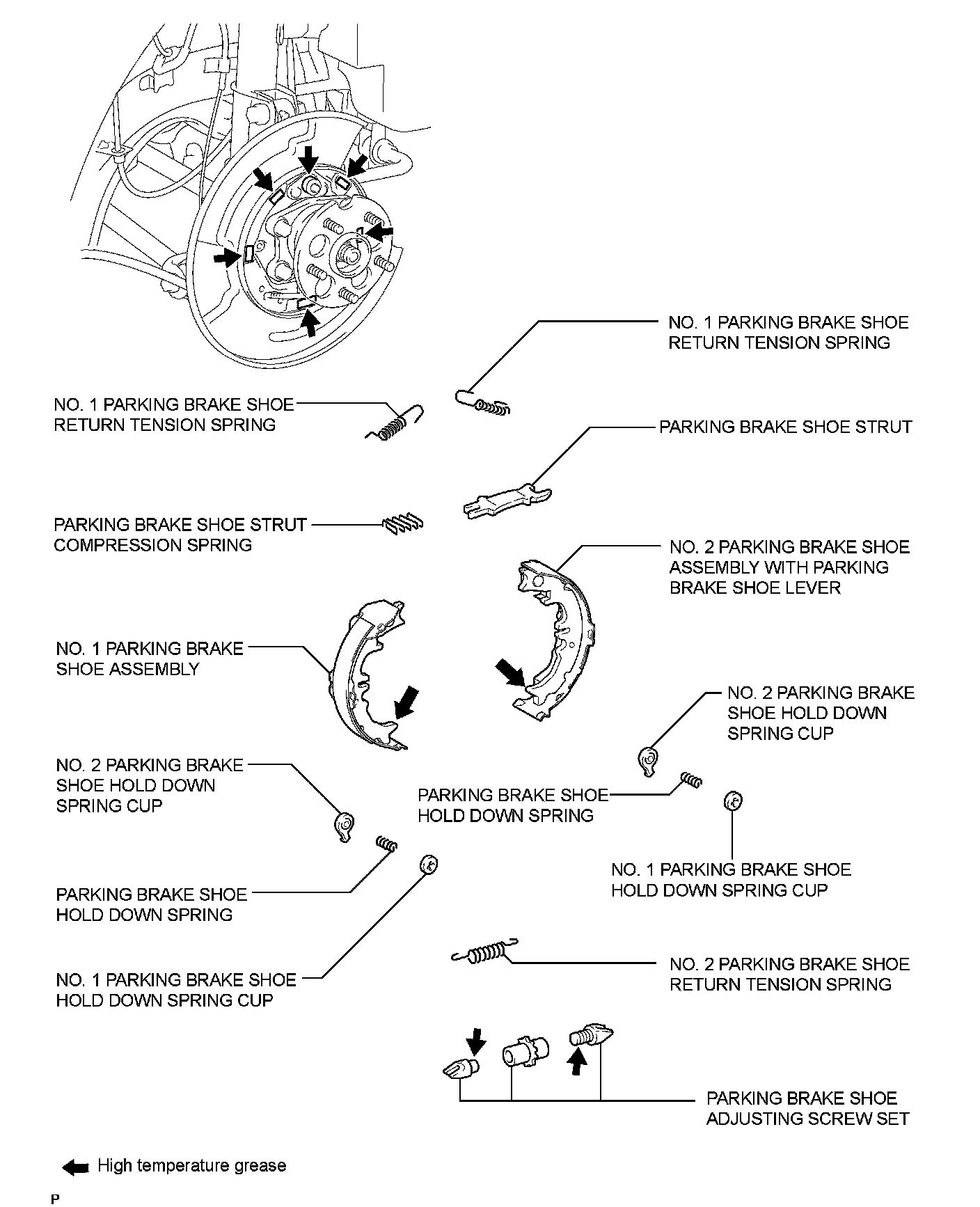 NO. 1 PARKING BRAKE SHOE RETURN TENSION SPRING

NO. 1 PARKING BRAKE SHOE RETURN TENSION SPRING

PARKING BRAKE SHOE STRUT

PARKING BRAKE SHOE STRUT COMPRESSION SPRING

NO. 2 PARKING BRAKE SHOE ASSEMBLY WITH PARKING BRAKE SHOE LEVER

NO. 1 PARKING BRAKE SHOE ASSEMBLY

NO. 2 PARKING BRAKE SHOE HOLD DOWN SPRING CUP

NO. 2 PARKING BRAKE SHOE HOLD DOWN SPRING CUP

PARKING BRAKE SHOE HOLD DOWN SPRING

NO. 1 PARKING BRAKE SHOE HOLD DOWN SPRING CUP

PARKING BRAKE SHOE HOLD DOWN SPRING

NO. 1 PARKING BRAKE SHOE HOLD DOWN SPRING CUP

NO. 2 PARKING BRAKE SHOE RETURN TENSION SPRING

PARKING BRAKE SHOE ADJUSTING SCREW SET

High temperature grease

P