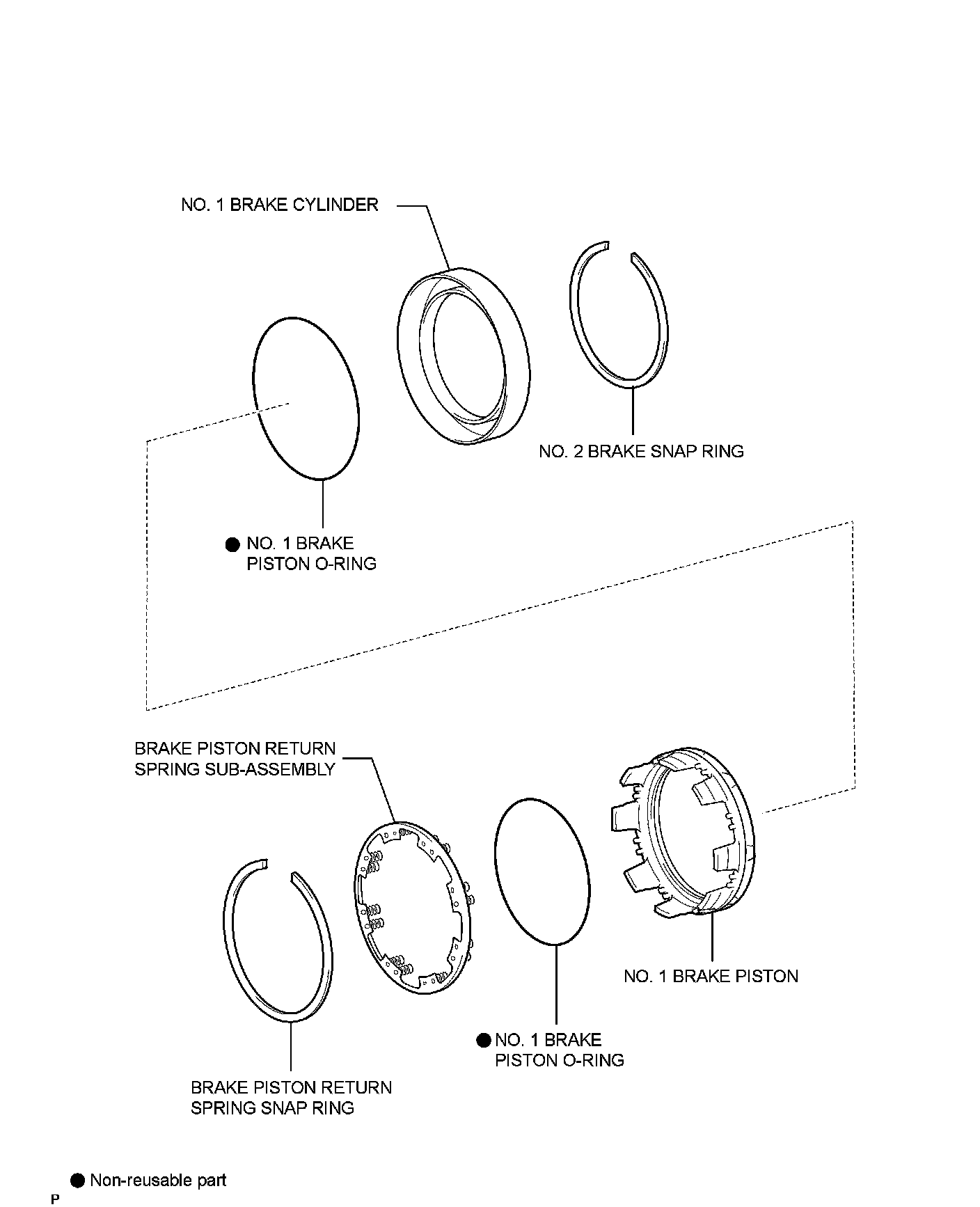 NO. 1 BRAKE CYLINDER

NO. 2 BRAKE SNAP RING

● NO. 1 BRAKE PISTON O-RING

BRAKE PISTON RETURN SPRING SUB-ASSEMBLY

NO. 1 BRAKE PISTON

● NO. 1 BRAKE PISTON O-RING

BRAKE PISTON RETURN SPRING SNAP RING

● Non-reusable part

P