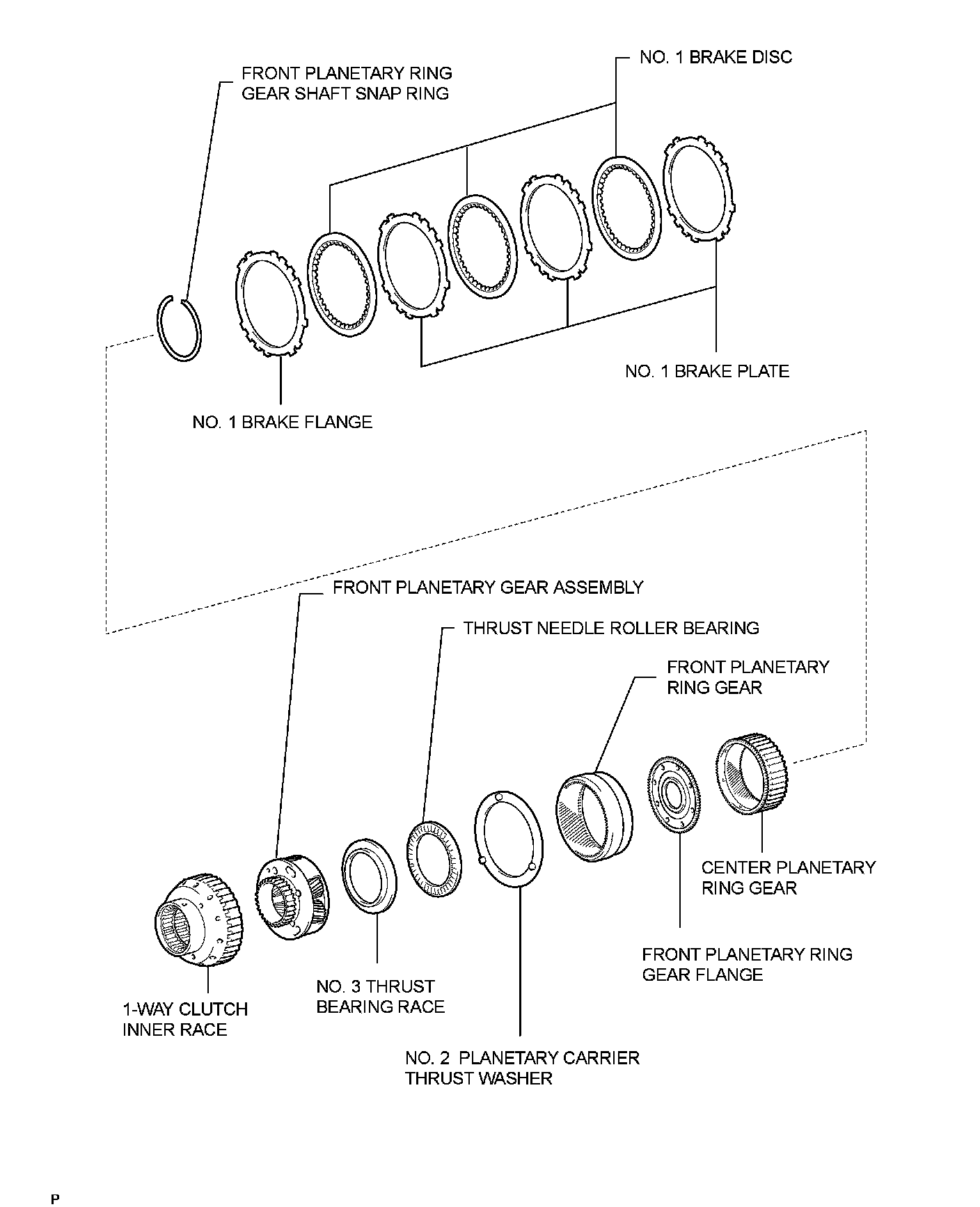 FRONT PLANETARY RING GEAR SHAFT SNAP RING

NO. 1 BRAKE DISC

NO. 1 BRAKE PLATE

NO. 1 BRAKE FLANGE

FRONT PLANETARY GEAR ASSEMBLY

THRUST NEEDLE ROLLER BEARING

FRONT PLANETARY RING GEAR

CENTER PLANETARY RING GEAR

FRONT PLANETARY RING GEAR FLANGE

NO. 3 THRUST BEARING RACE

1-WAY CLUTCH INNER RACE

NO. 2 PLANETARY CARRIER THRUST WASHER

P