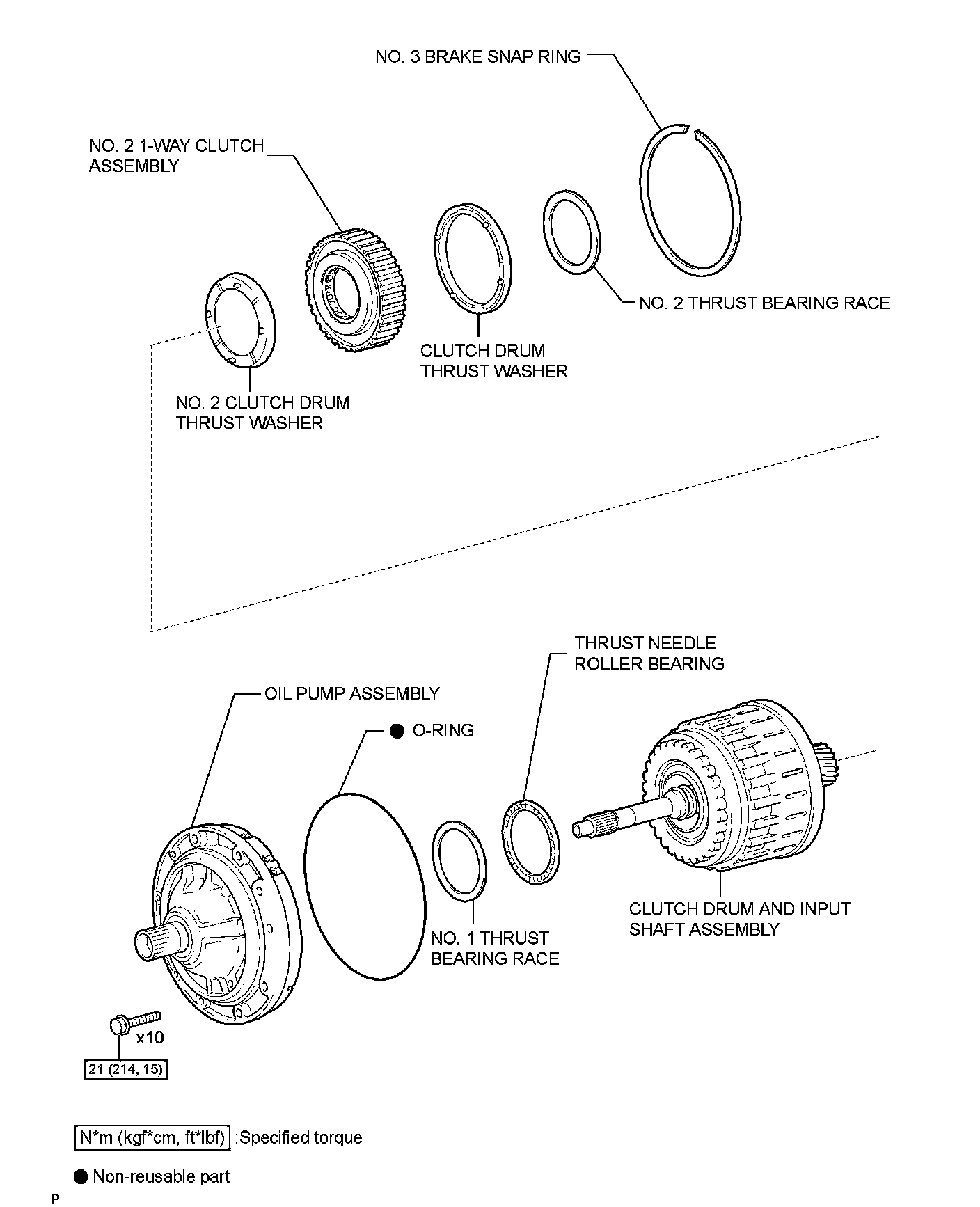 NO. 3 BRAKE SNAP RING

NO. 2 1-WAY CLUTCH ASSEMBLY

NO. 2 THRUST BEARING RACE

CLUTCH DRUM THRUST WASHER

NO. 2 CLUTCH DRUM THRUST WASHER

THRUST NEEDLE ROLLER BEARING

OIL PUMP ASSEMBLY

● O-RING

CLUTCH DRUM AND INPUT SHAFT ASSEMBLY

NO. 1 THRUST BEARING RACE

x10

21 (214, 15)

N*m (kgf*cm, ft*lbf) :Specified torque

● Non-reusable part

P