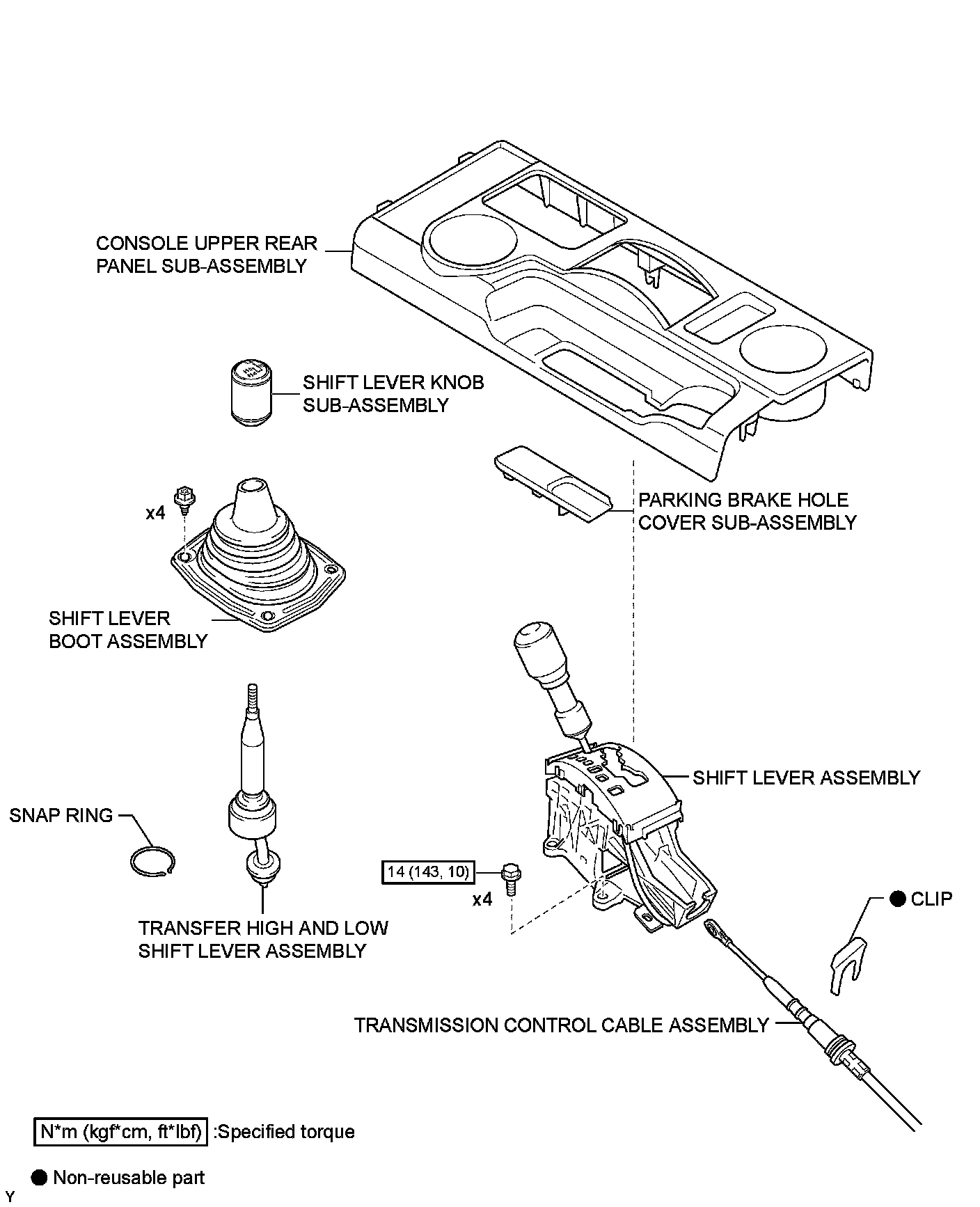 CONSOLE UPPER REAR PANEL SUB-ASSEMBLY

SHIFT LEVER KNOB SUB-ASSEMBLY

x4

PARKING BRAKE HOLE COVER SUB-ASSEMBLY

SHIFT LEVER BOOT ASSEMBLY

SHIFT LEVER ASSEMBLY

SNAP RING

14 (143, 10)

x4

● CLIP

TRANSFER HIGH AND LOW SHIFT LEVER ASSEMBLY

TRANSMISSION CONTROL CABLE ASSEMBLY

N*m (kgf*cm, ft*lbf) :Specified torque

● Non-reusable part

Y