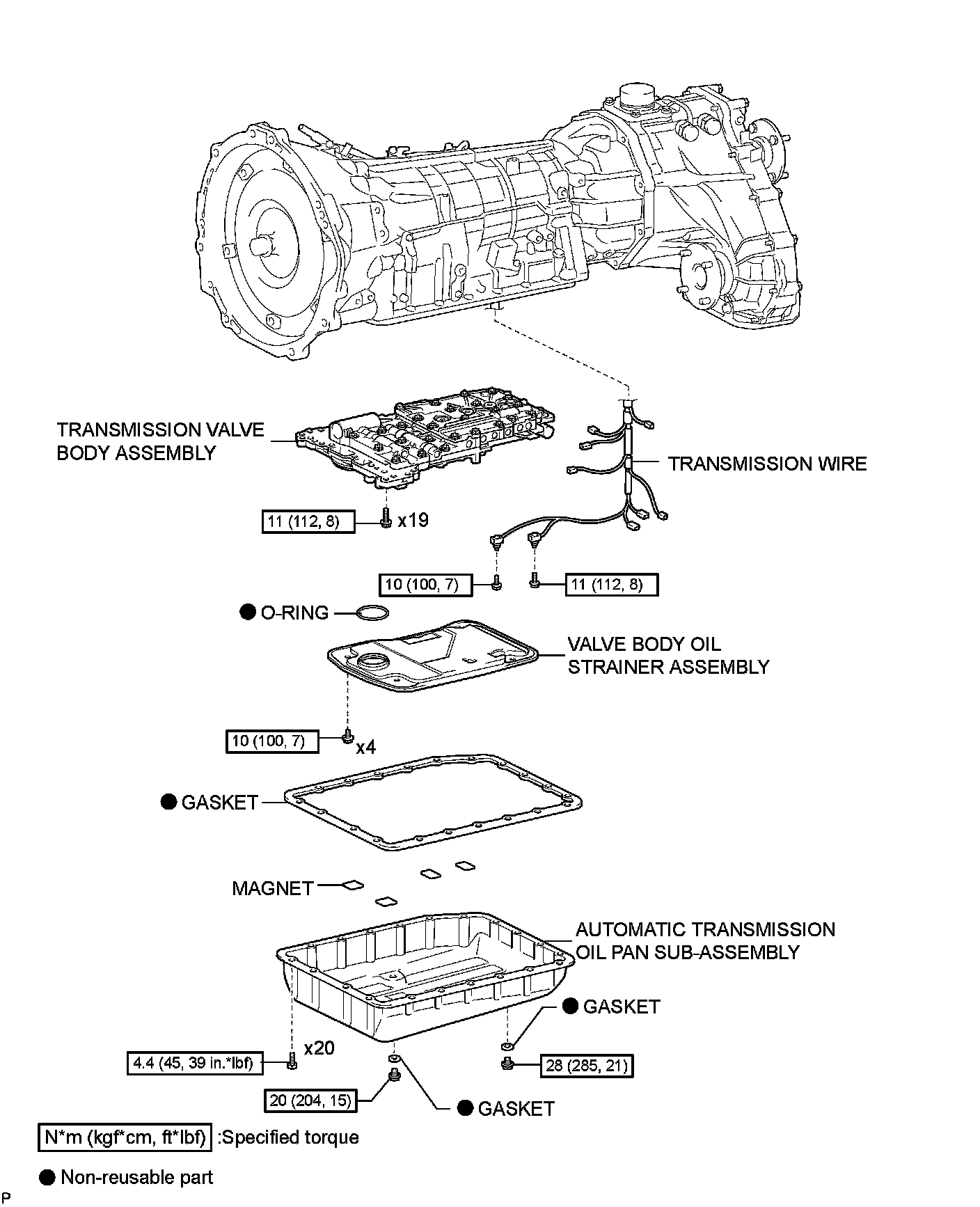 TRANSMISSION VALVE BODY ASSEMBLY

TRANSMISSION WIRE

11 (112, 8) x19

10 (100, 7)

11 (112, 8)

● O-RING

VALVE BODY OIL STRAINER ASSEMBLY

10 (100, 7) x4

● GASKET

MAGNET

AUTOMATIC TRANSMISSION OIL PAN SUB-ASSEMBLY

● GASKET

x20

4.4 (45, 39 in.*lbf)

28 (285, 21)

20 (204, 15)

● GASKET

N*m (kgf*cm, ft*lbf) :Specified torque

● Non-reusable part

P