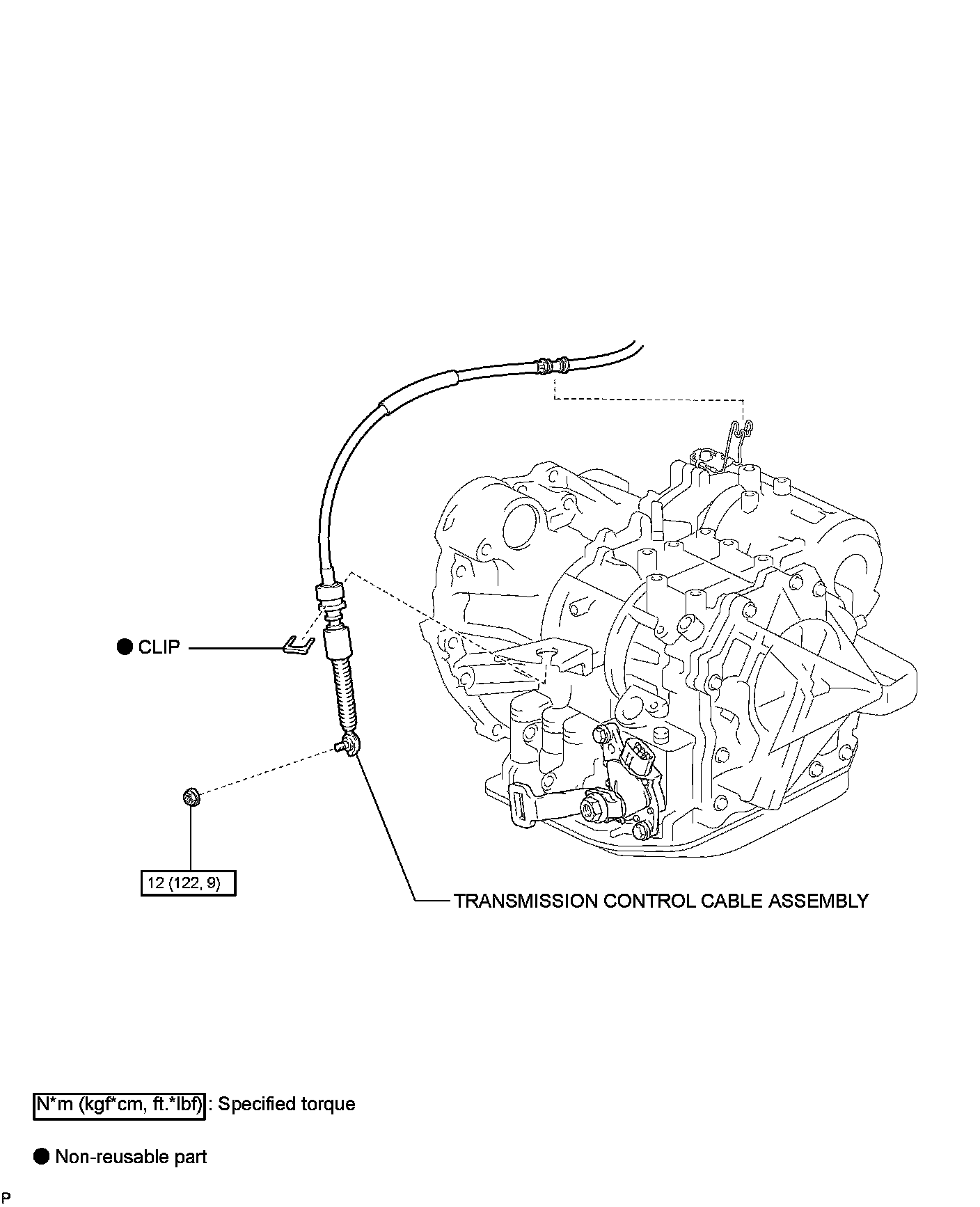 ● CLIP

12 (122, 9)

TRANSMISSION CONTROL CABLE ASSEMBLY

N*m (kgf*cm, ft.*lbf) : Specified torque

● Non-reusable part

P