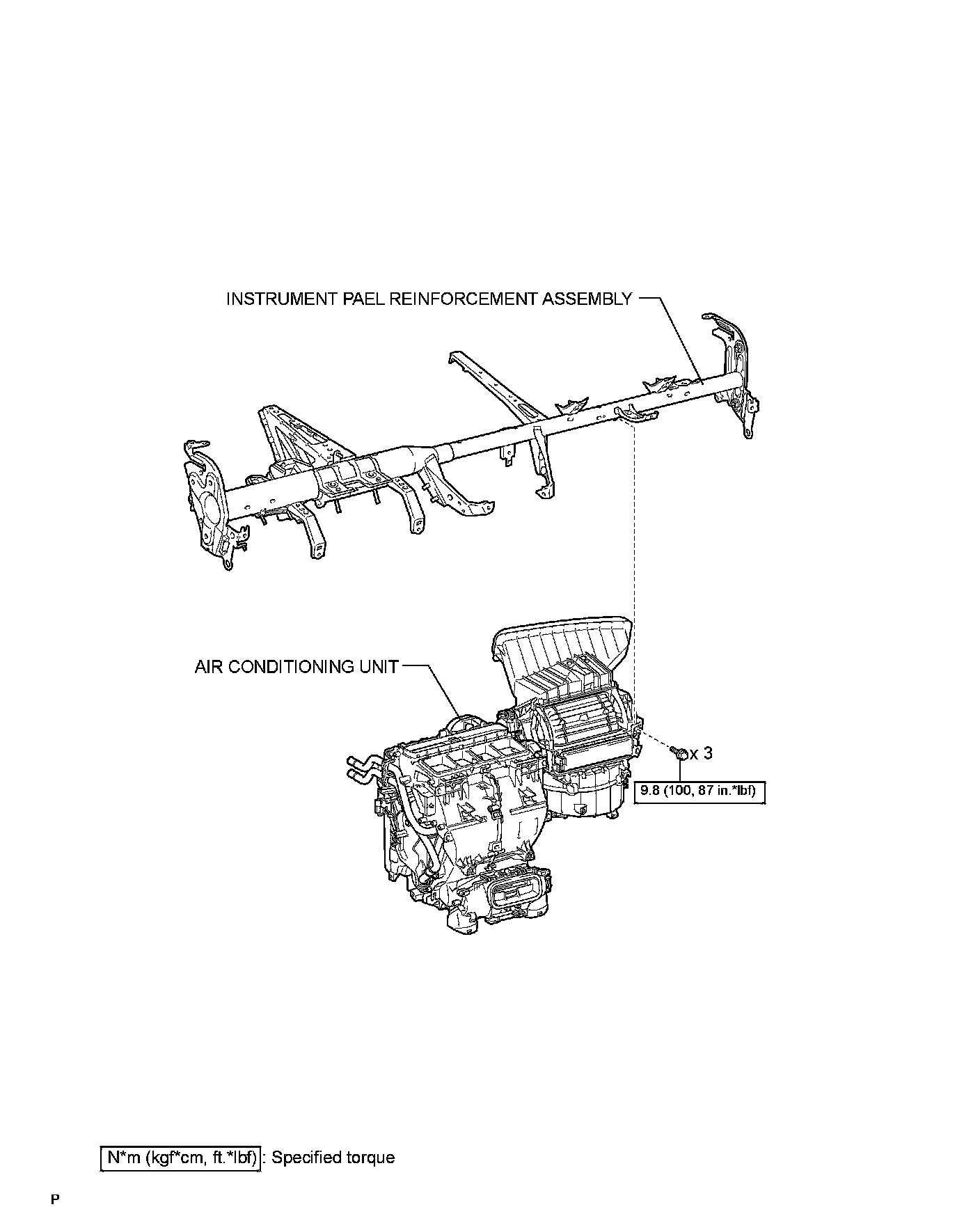 INSTRUMENT PAEL REINFORCEMENT ASSEMBLY

AIR CONDITIONING UNIT

x 3

9.8 (100, 87 in.*lbf)

N*m (kgf*cm, ft.*lbf) : Specified torque

P