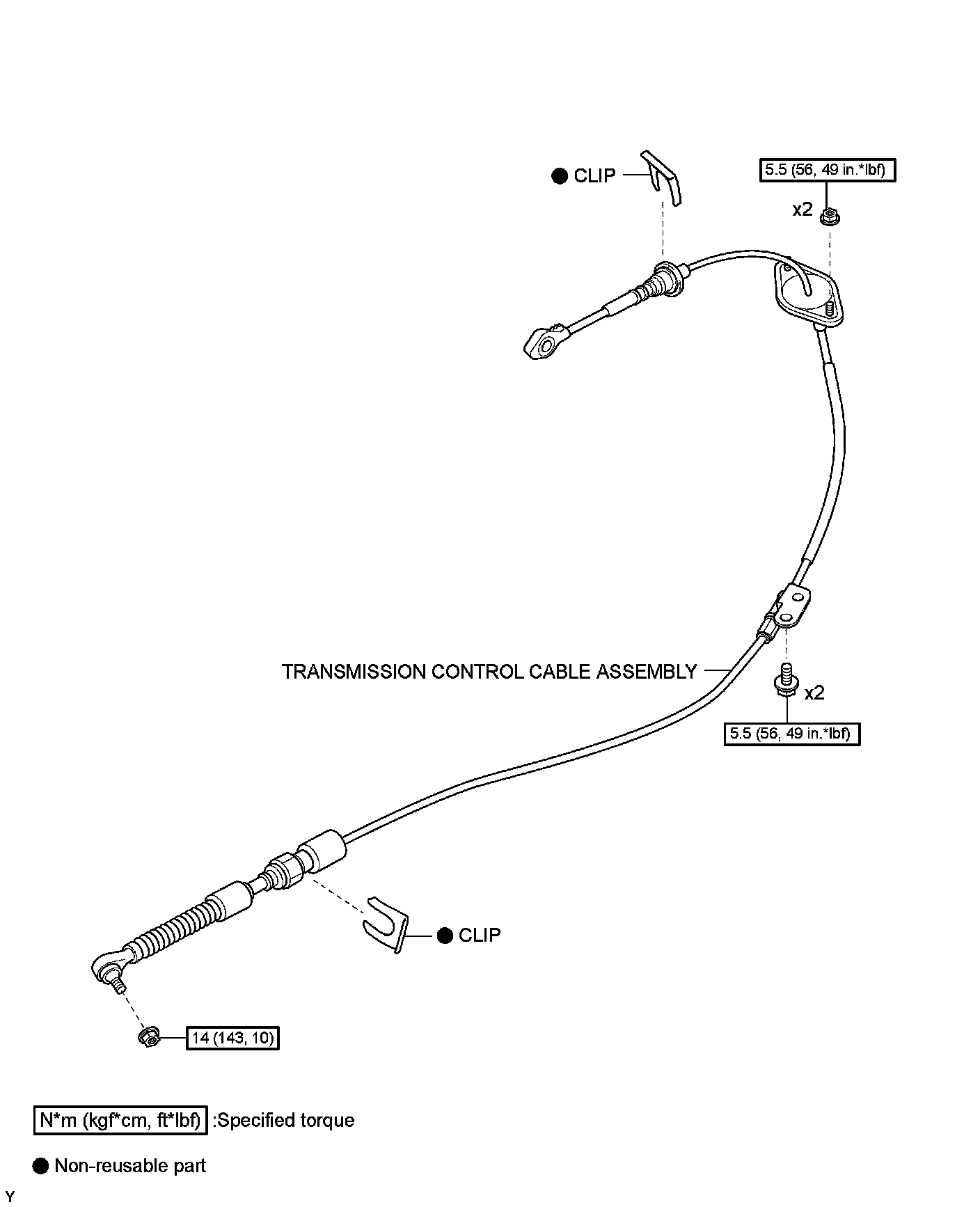 ● CLIP

5.5 (56, 49 in.*lbf)

x2

TRANSMISSION CONTROL CABLE ASSEMBLY

x2

5.5 (56, 49 in.*lbf)

● CLIP

14 (143, 10)

N*m (kgf*cm, ft*lbf) :Specified torque

● Non-reusable part

Y