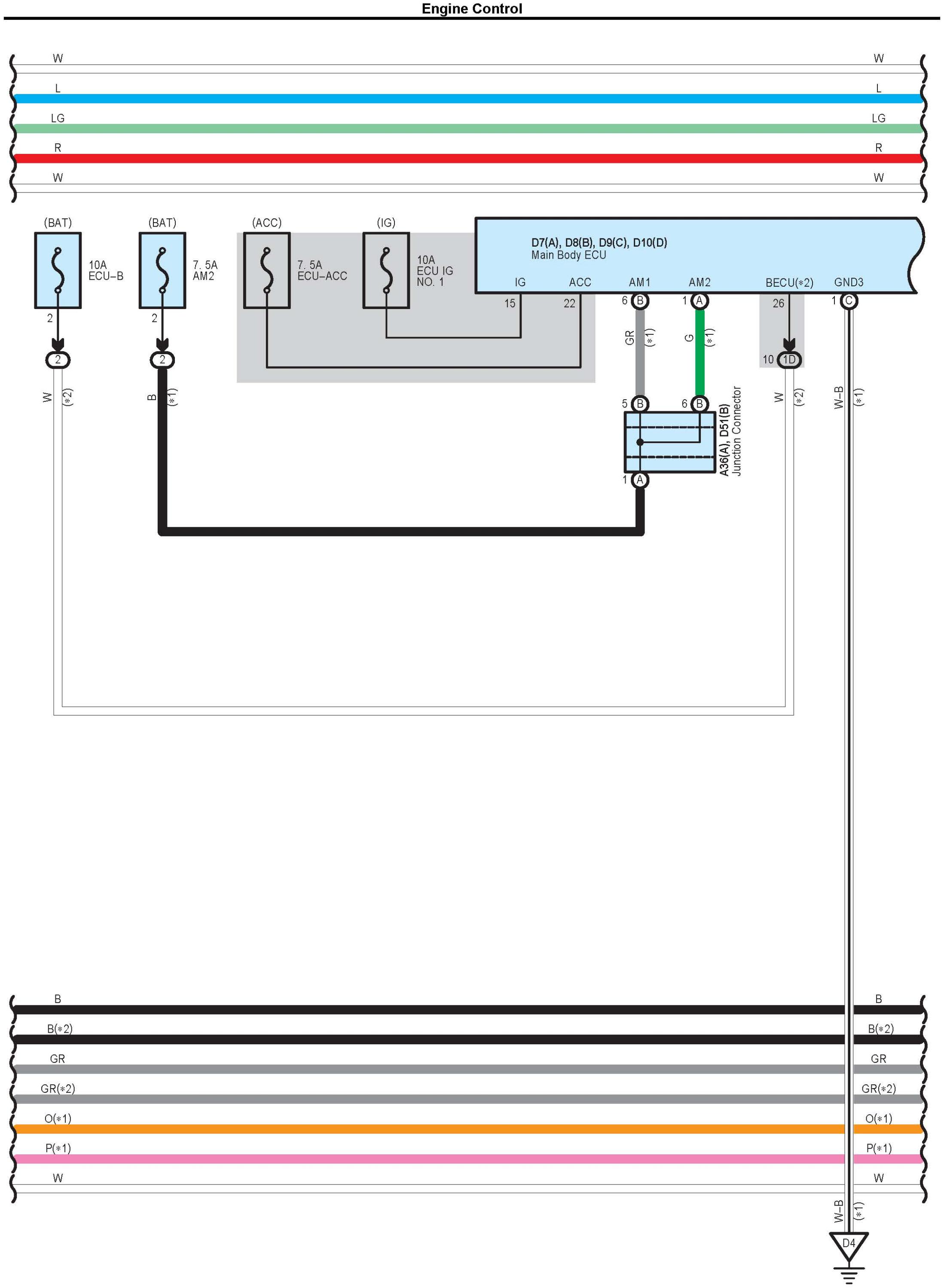 Engine Control

W W
L L
LG LG
R R
W W

(BAT)
10A
ECU–B
2
2
W (∗2)

(BAT)
7. 5A
AM2
2
2
B (∗1)

(ACC)
7. 5A
ECU–ACC

(IG)
10A
ECU IG
NO. 1

D7(A), D8(B), D9(C), D10(D)
Main Body ECU
IG ACC AM1 AM2 BECU(∗2) GND3
15 22 6 B 1 A 26 1 C

GR (∗1)
G (∗1)
10 1D
W (∗2)
W–B (∗1)

5 B 6 B
A36(A), D51(B)
Junction Connector
1 A

B B
B(∗2) B(∗2)
GR GR
GR(∗2) GR(∗2)
O(∗1) O(∗1)
P(∗1) P(∗1)
W W

W–B (∗1)
D4